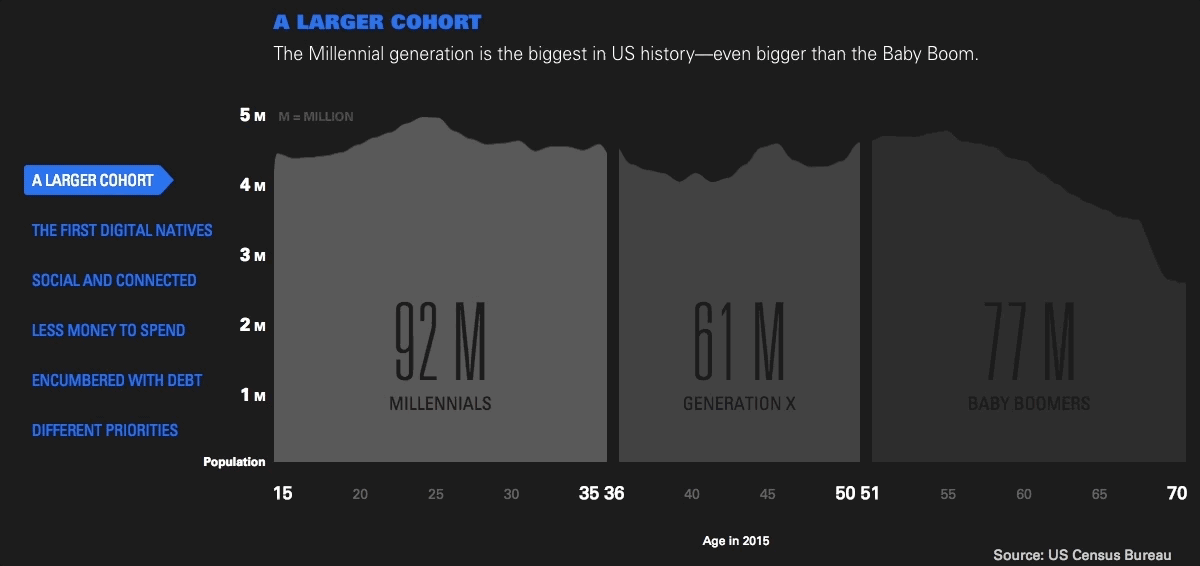 A LARGER COHORT

The Millennial generation is the biggest in US history—even bigger than the Baby Boom.

A LARGER COHORT
THE FIRST DIGITAL NATIVES
SOCIAL AND CONNECTED
LESS MONEY TO SPEND
ENCUMBERED WITH DEBT
DIFFERENT PRIORITIES

5 M M = MILLION
4 M
3 M
2 M
1 M
Population

92 M
MILLENNIALS

61 M
GENERATION X

77 M
BABY BOOMERS

15 20 25 30 35 36 40 45 50 51 55 60 65 70

Age in 2015

Source: US Census Bureau