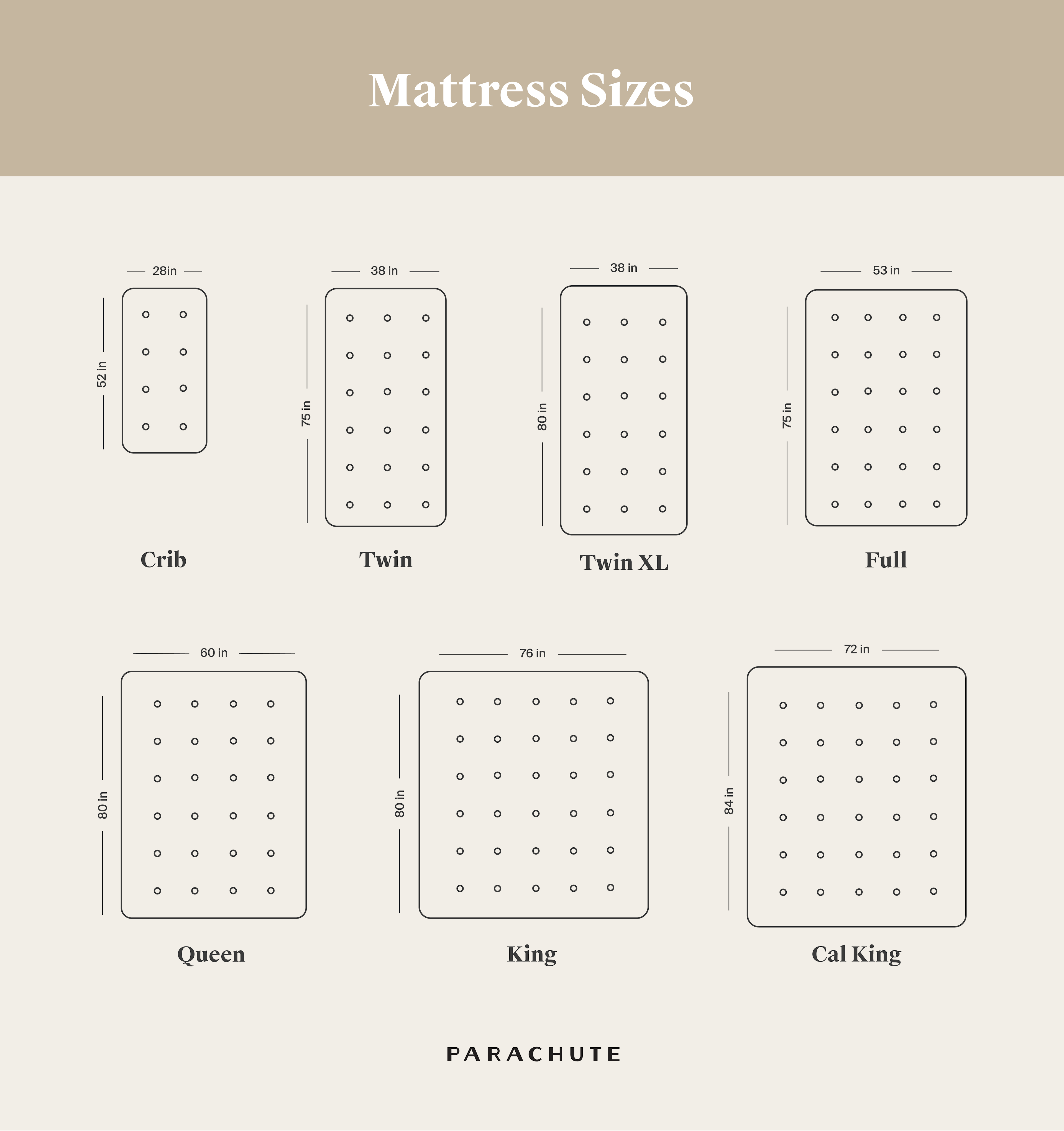 Mattress Sizes

28in

52 in

Crib

38 in

75 in

Twin

38 in

80 in

Twin XL

53 in

75 in

Full

60 in

80 in

Queen

76 in

80 in

King

72 in

84 in

Cal King

PARACHUTE