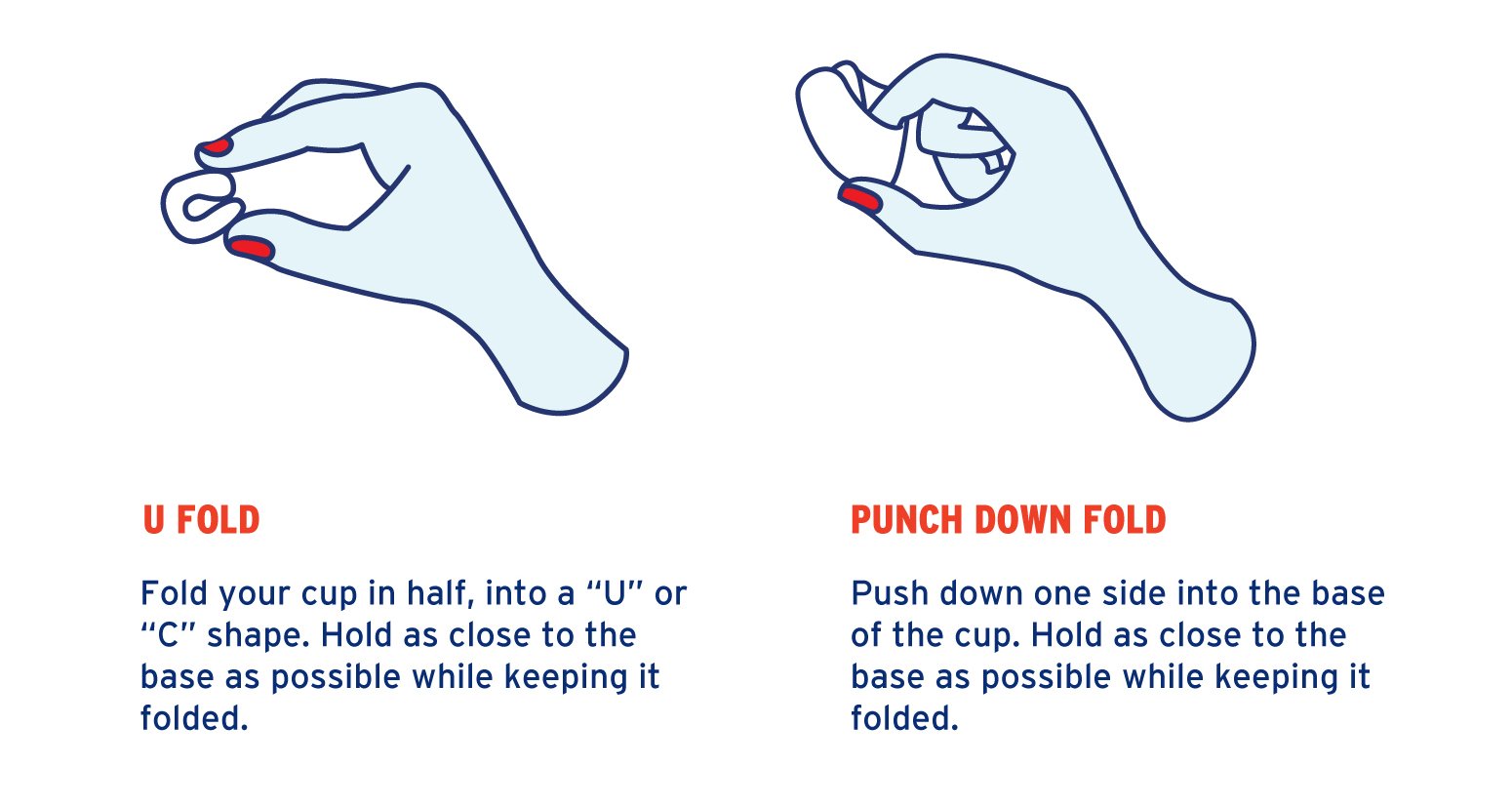 U FOLD

Fold your cup in half, into a “U” or “C” shape. Hold as close to the base as possible while keeping it folded.

PUNCH DOWN FOLD

Push down one side into the base of the cup. Hold as close to the base as possible while keeping it folded.