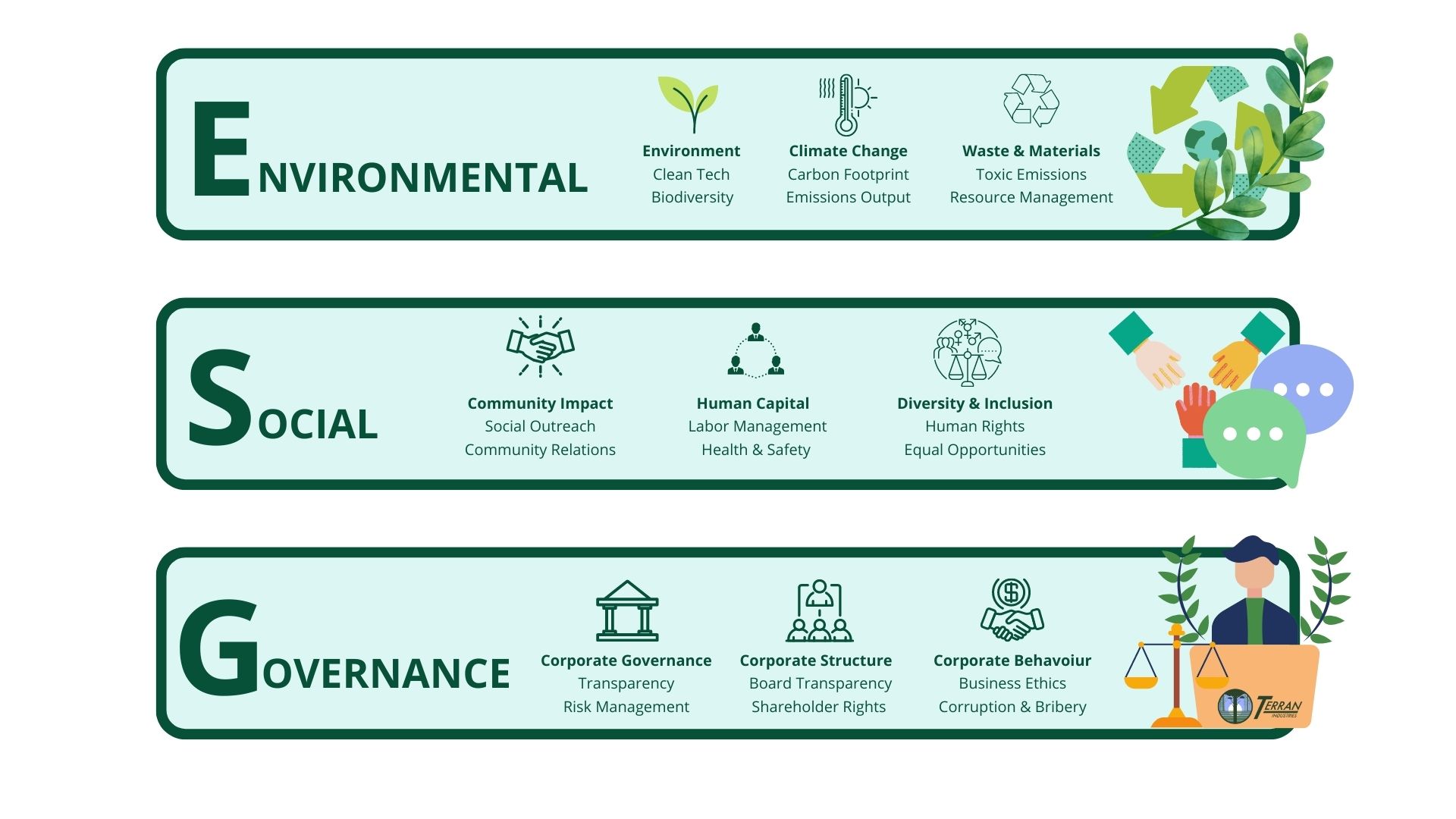 ENVIRONMENTAL

Environment
Clean Tech
Biodiversity

Climate Change
Carbon Footprint
Emissions Output

Waste & Materials
Toxic Emissions
Resource Management

SOCIAL

Community Impact
Social Outreach
Community Relations

Human Capital
Labor Management
Health & Safety

Diversity & Inclusion
Human Rights
Equal Opportunities

GOVERNANCE

Corporate Governance
Transparency
Risk Management

Corporate Structure
Board Transparency
Shareholder Rights

Corporate Behavoiur
Business Ethics
Corruption & Bribery

TERRAN
INDUSTRIES