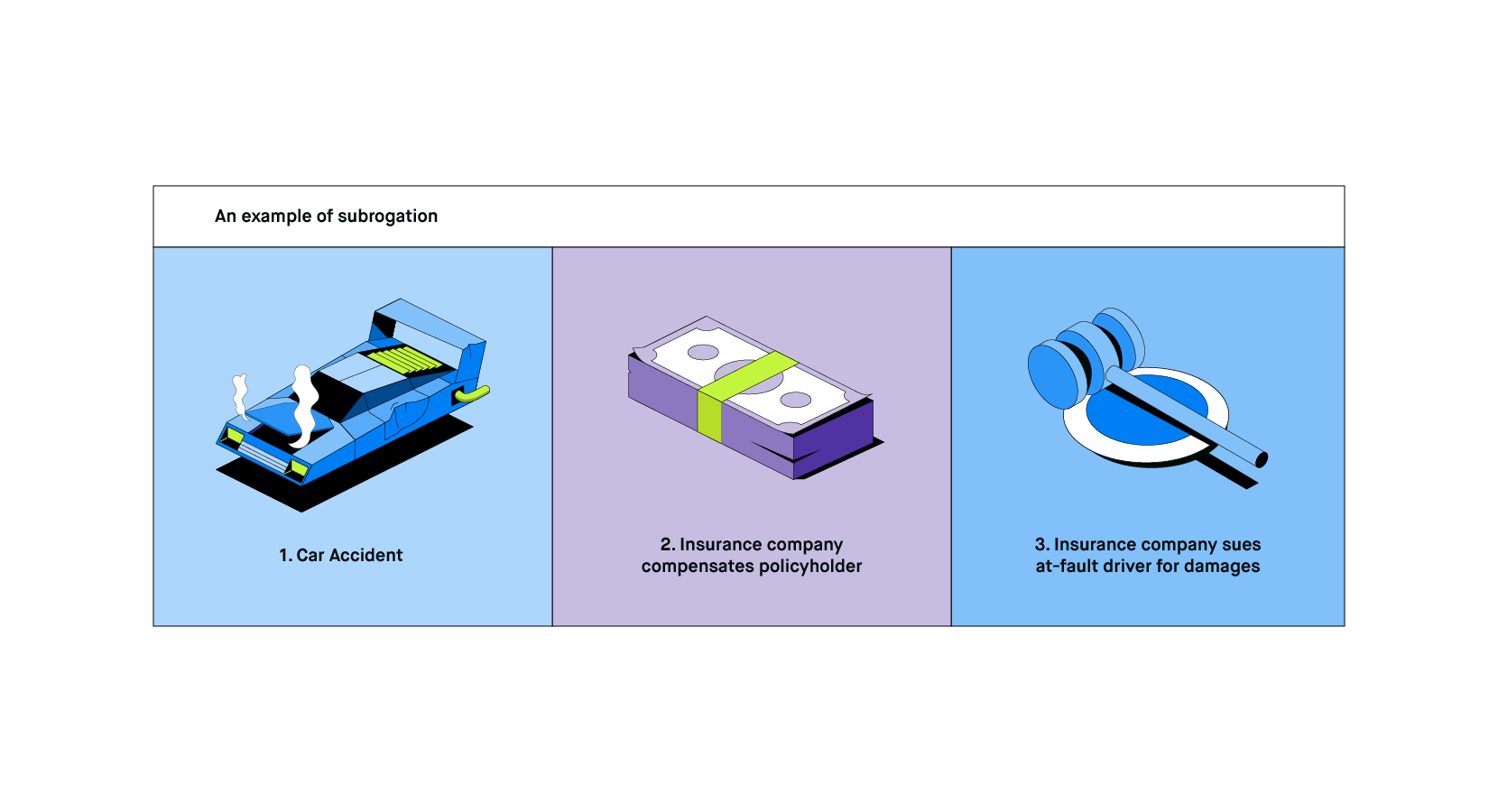 An example of subrogation

1. Car Accident

2. Insurance company compensates policyholder

3. Insurance company sues at-fault driver for damages