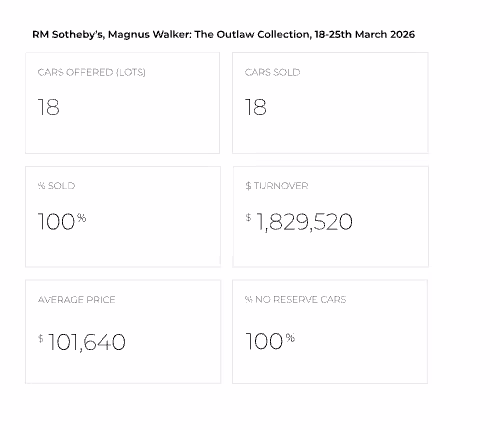 RM Sotheby's, Magnus Walker: The Outlaw Collection, 18-25th March 2026

CARS OFFERED (LOTS)

18

CARS SOLD

18

% SOLD

100%

$ TURNOVER

$ 1,829,520

AVERAGE PRICE

$ 101,640

% NO RESERVE CARS

100%