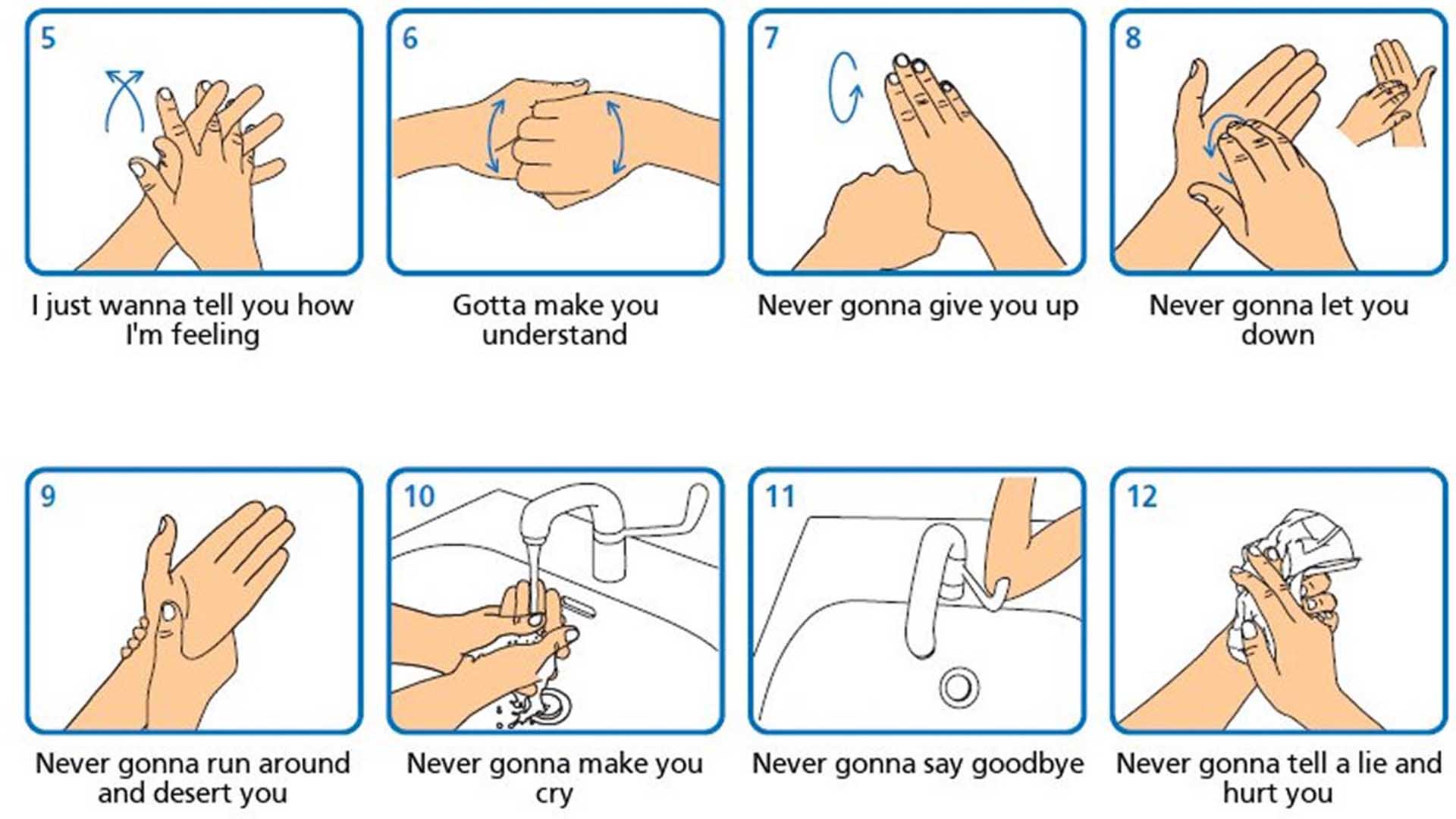 5

I just wanna tell you how I'm feeling

6

Gotta make you understand

7

Never gonna give you up

8

Never gonna let you down

9

Never gonna run around and desert you

10

Never gonna make you cry

11

Never gonna say goodbye

12

Never gonna tell a lie and hurt you