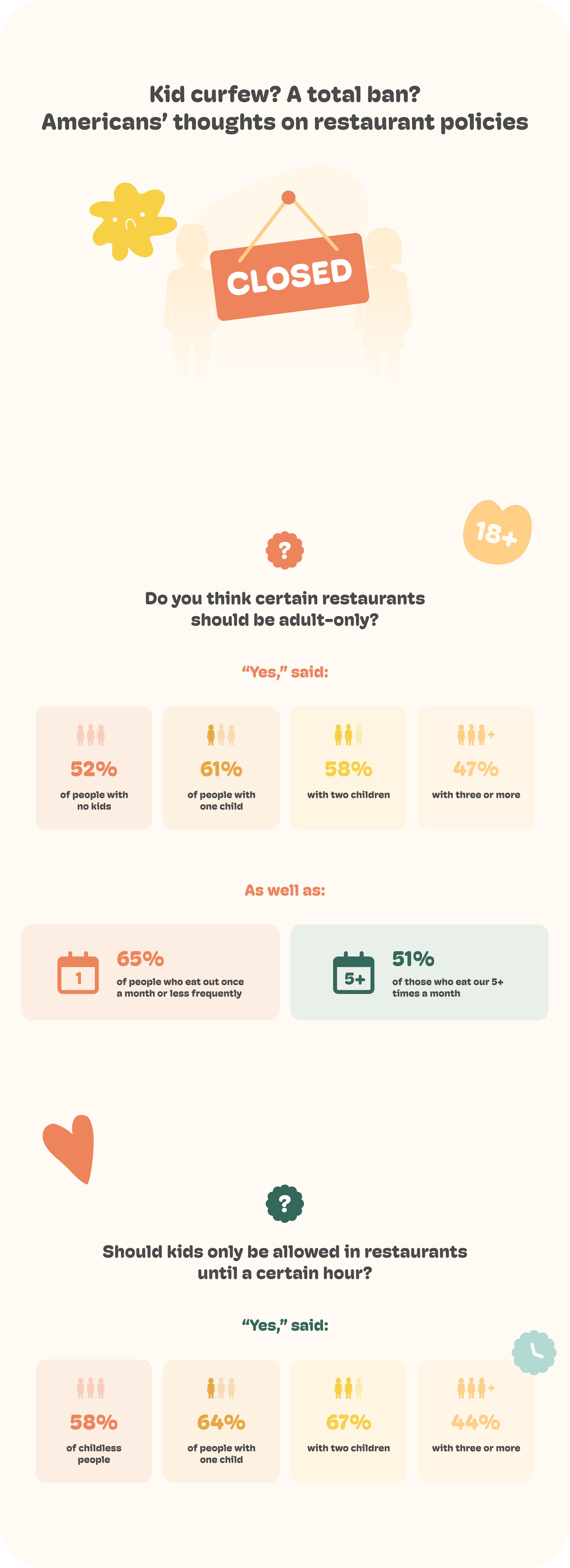 Kid curfew? A total ban? Americans' thoughts on restaurant policies

CLOSED

18+

?

Do you think certain restaurants should be adult-only?

"Yes," said:

52%
of people with no kids

61%
of people with one child

58%
with two children

47%
with three or more

As well as:

1

65%
of people who eat out once a month or less frequently

5+

51%
of those who eat our 5+ times a month

?

Should kids only be allowed in restaurants until a certain hour?

"Yes," said:

58%
of childless people

64%
of people with one child

67%
with two children

44%
with three or more