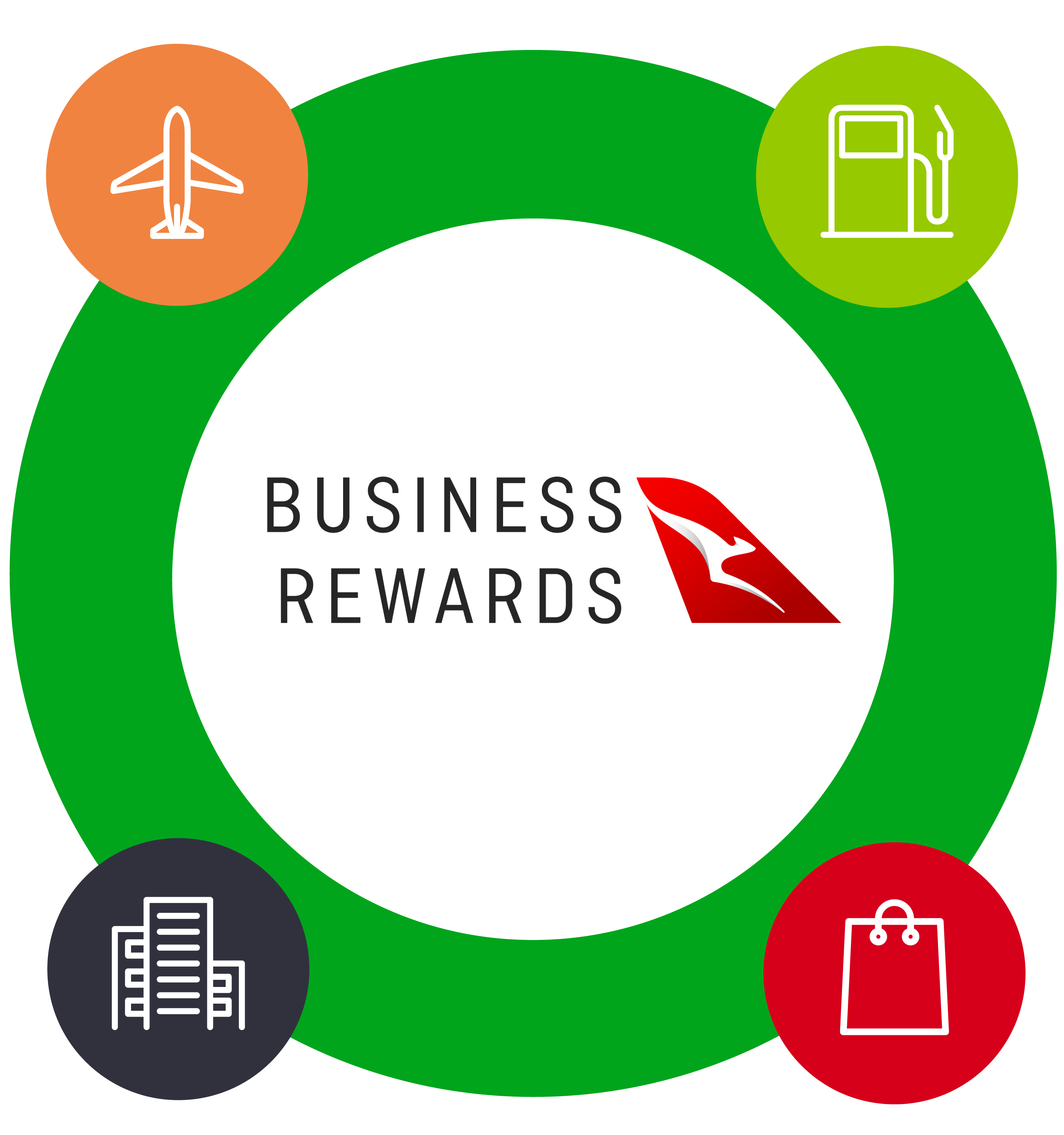 BUSINESS
REWARDS