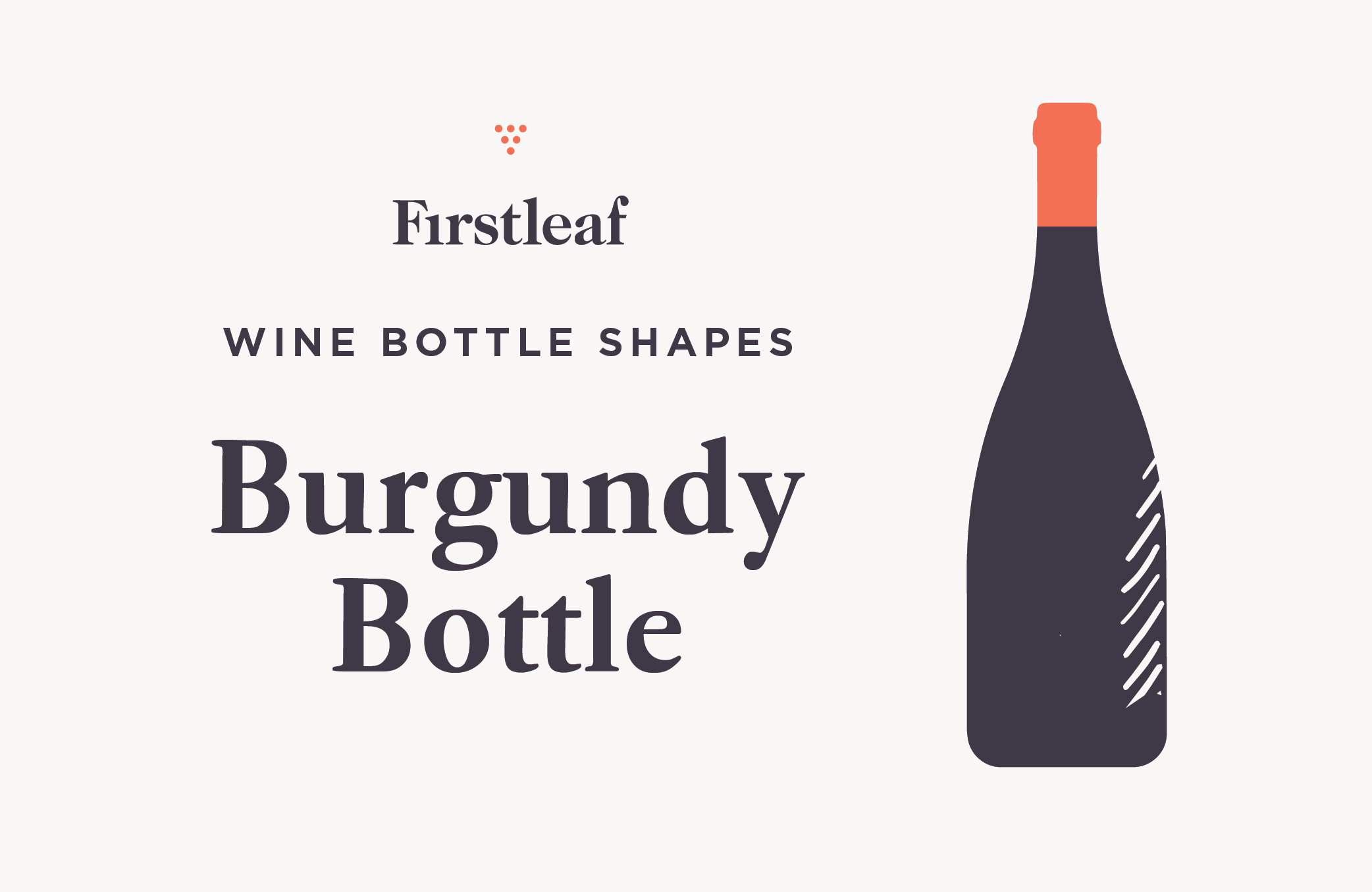 Firstleaf

WINE BOTTLE SHAPES

Burgundy Bottle