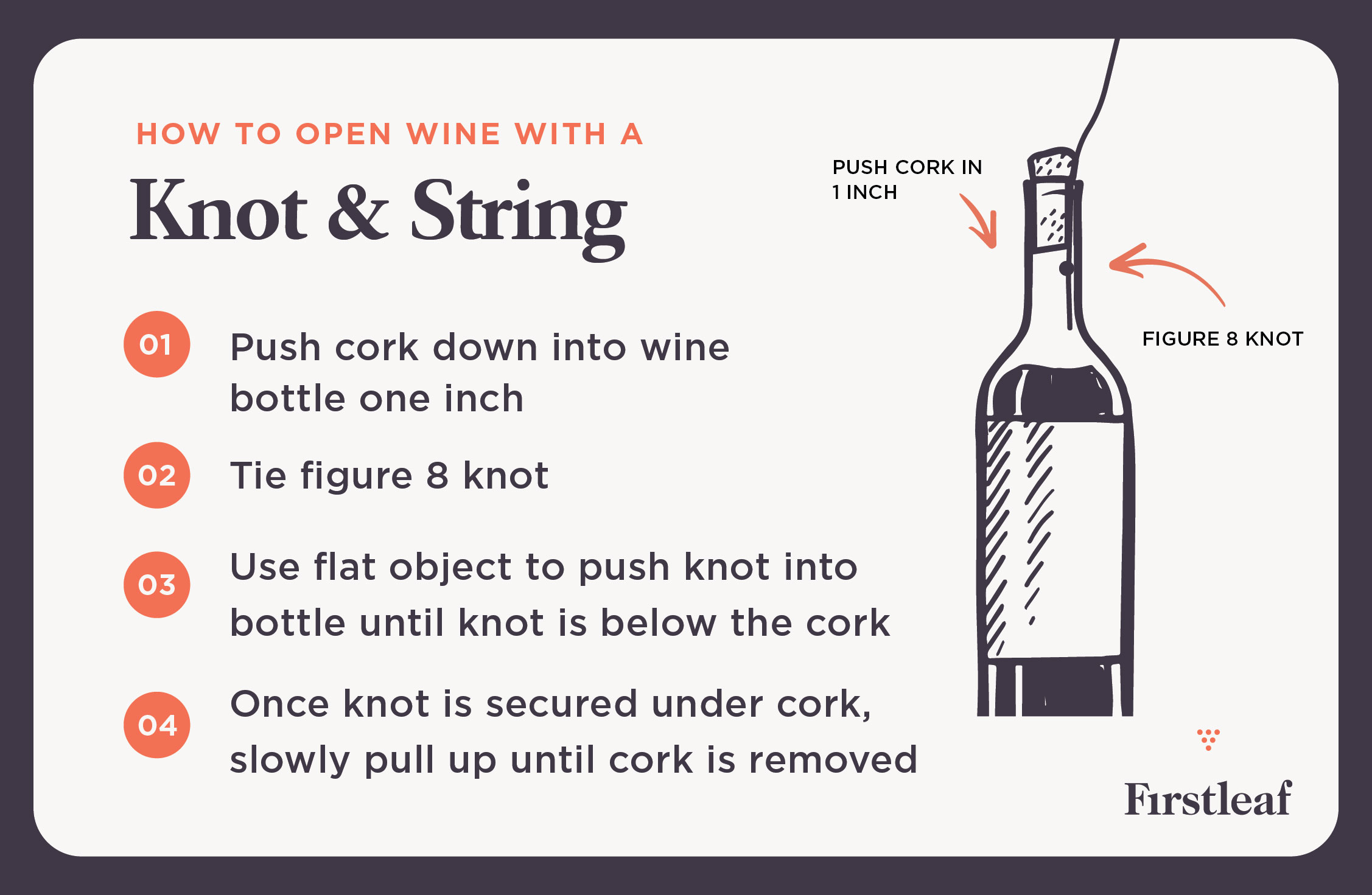 HOW TO OPEN WINE WITH A

Knot & String

01 Push cork down into wine bottle one inch

02 Tie figure 8 knot

03 Use flat object to push knot into bottle until knot is below the cork

04 Once knot is secured under cork, slowly pull up until cork is removed

PUSH CORK IN 1 INCH

FIGURE 8 KNOT

Firstleaf