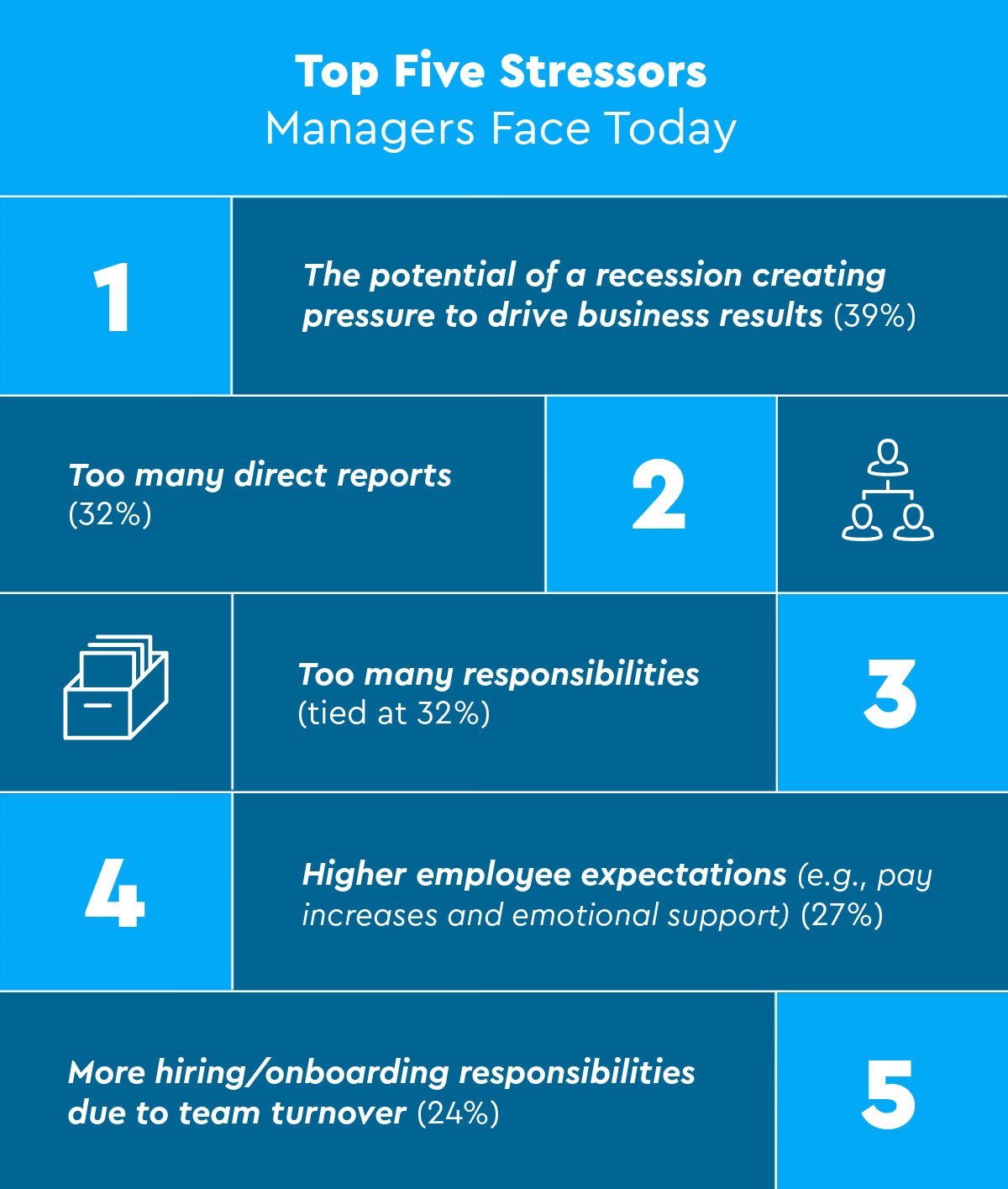 Top Five Stressors
Managers Face Today

1

The potential of a recession creating pressure to drive business results (39%)

Too many direct reports (32%)

2

Too many responsibilities (tied at 32%)

3

4

Higher employee expectations (e.g., pay increases and emotional support) (27%)

More hiring/onboarding responsibilities due to team turnover (24%)

5