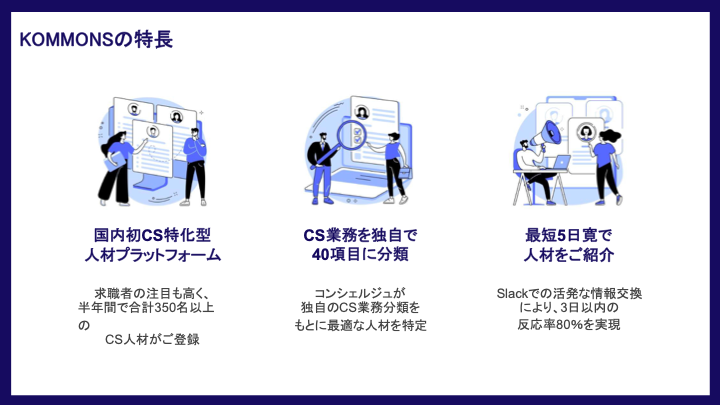 KOMMONSの特長

国内初CS特化型
人材プラットフォーム

求職者の注目も高く、
半年間で合計350名以上
の
CS人材がご登録

CS業務を独自で
40項目に分類

コンシェルジュが
独自のCS業務分類を
もとに最適な人材を特定

最短5日寛で
人材をご紹介

Slackでの活発な情報交換
により、3日以内の
反応率80%を実現