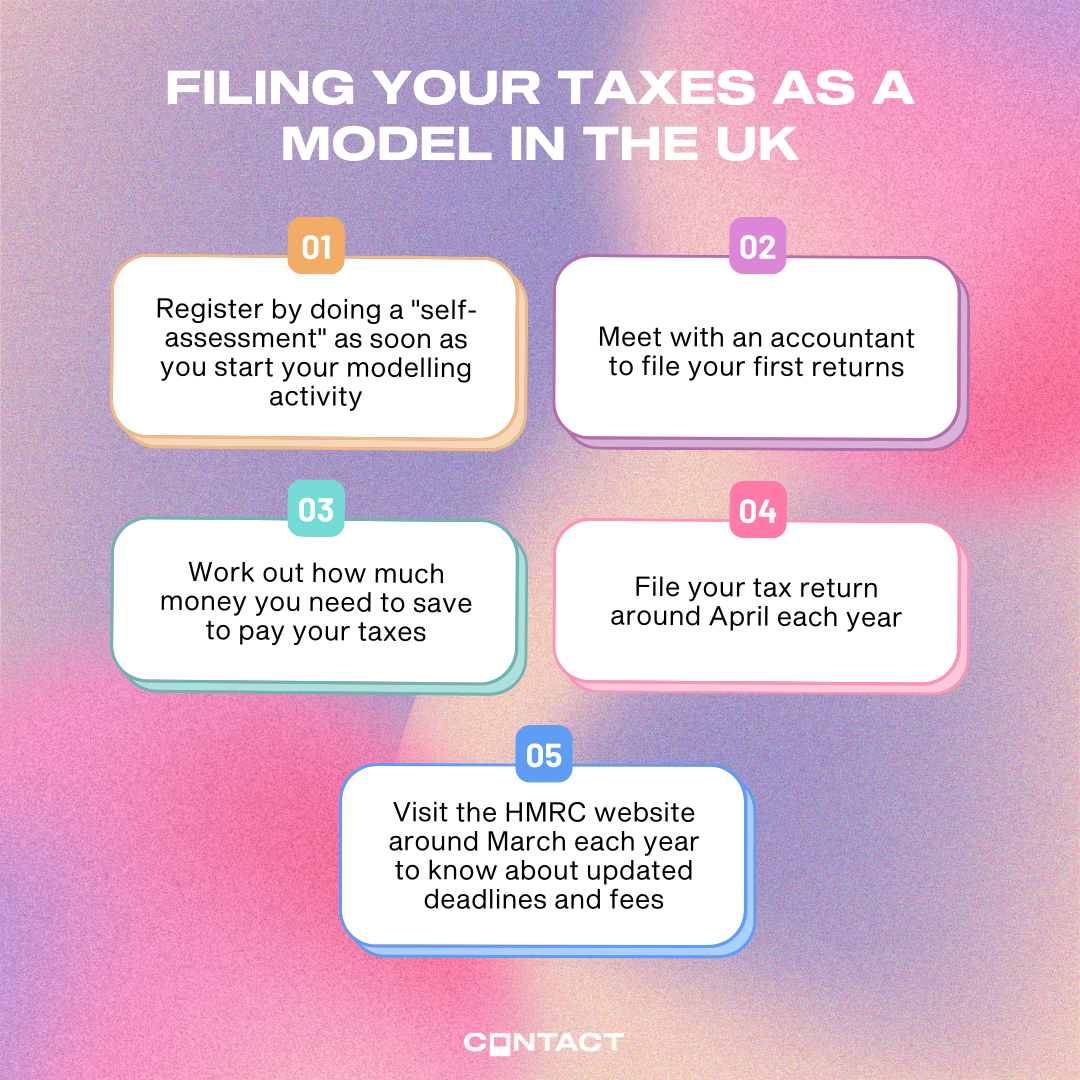 FILING YOUR TAXES AS A MODEL IN THE UK

01
Register by doing a "self-assessment" as soon as you start your modelling activity

02
Meet with an accountant to file your first returns

03
Work out how much money you need to save to pay your taxes

04
File your tax return around April each year

05
Visit the HMRC website around March each year to know about updated deadlines and fees

CONTACT