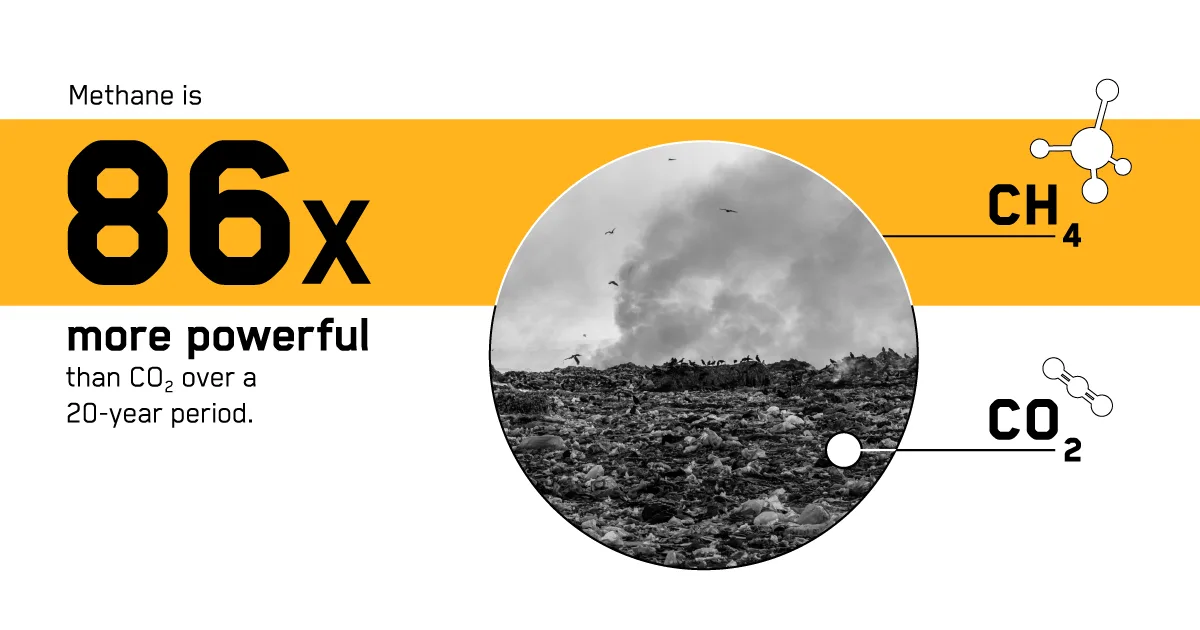 Methane is

86x

more powerful

than $CO_2$ over a 20-year period.

$CH_4$

$CO_2$