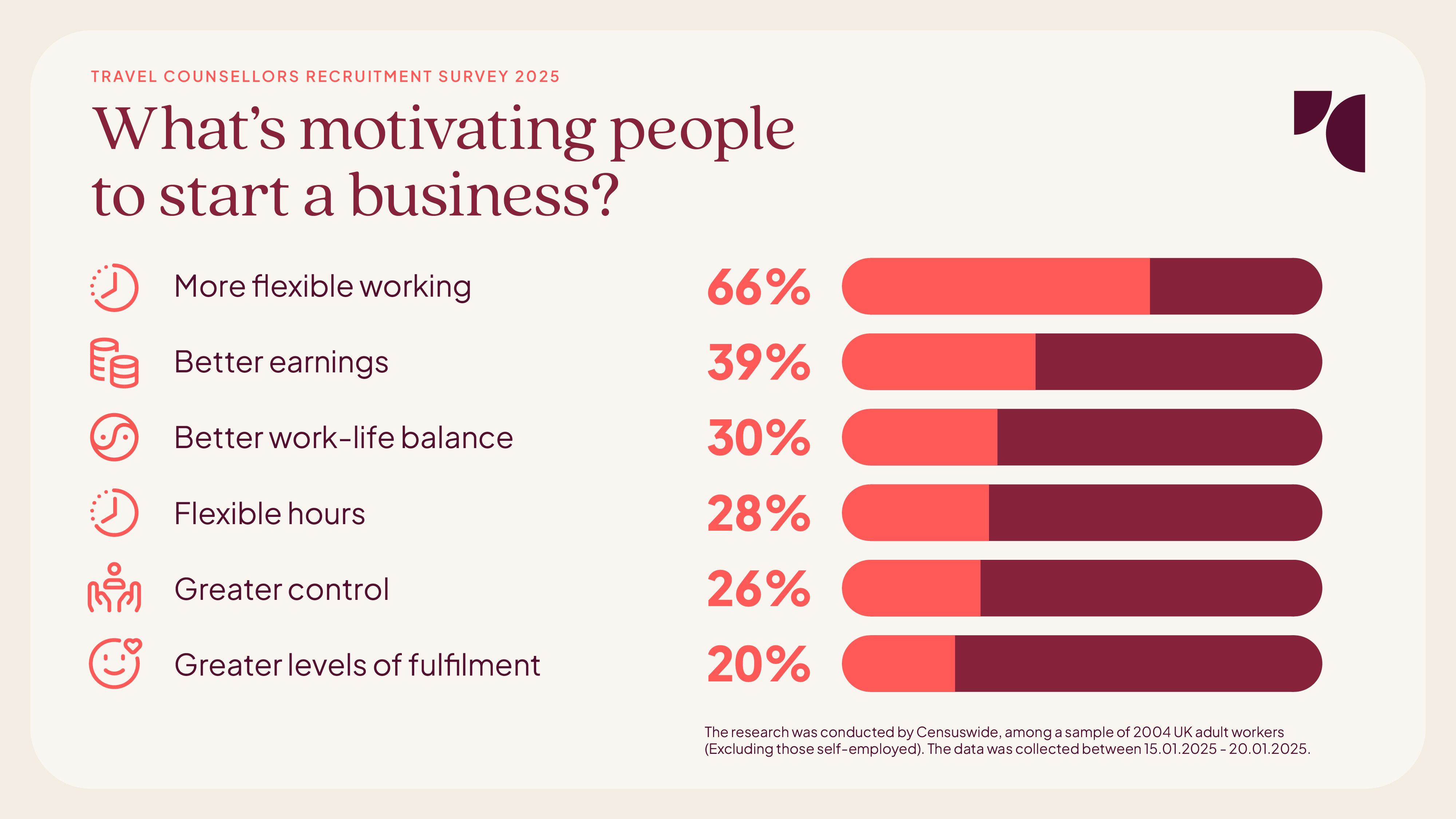 TRAVEL COUNSELLORS RECRUITMENT SURVEY 2025

What's motivating people to start a business?

More flexible working 66%

Better earnings 39%

Better work-life balance 30%

Flexible hours 28%

Greater control 26%

Greater levels of fulfilment 20%

The research was conducted by Censuswide, among a sample of 2004 UK adult workers (Excluding those self-employed). The data was collected between 15.01.2025 - 20.01.2025.