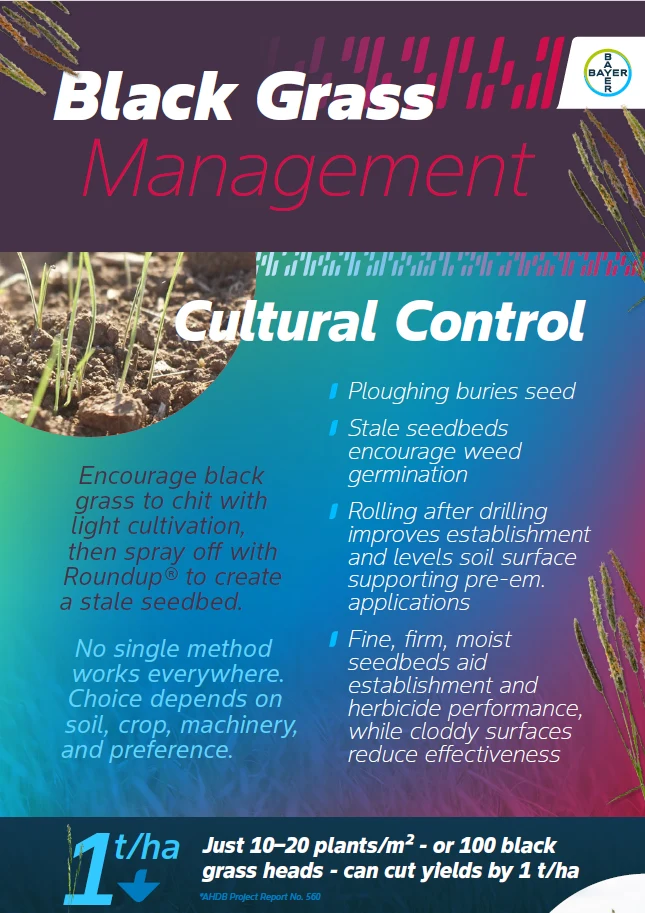 BAYER

Black Grass
Management

Cultural Control

Encourage black grass to chit with light cultivation, then spray off with Roundup® to create a stale seedbed.

No single method works everywhere. Choice depends on soil, crop, machinery, and preference.

Ploughing buries seed

Stale seedbeds encourage weed germination

Rolling after drilling improves establishment and levels soil surface supporting pre-em. applications

Fine, firm, moist seedbeds aid establishment and herbicide performance, while cloddy surfaces reduce effectiveness

1 t/ha

Just 10–20 plants/m² - or 100 black grass heads - can cut yields by 1 t/ha

*AHDB Project Report No. 560