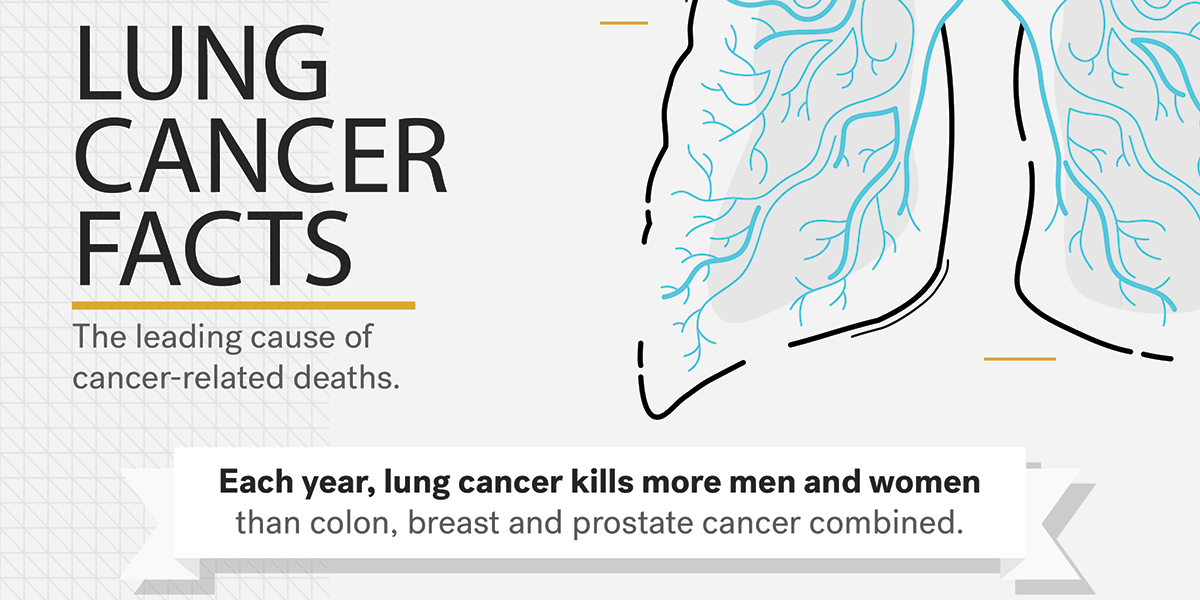 LUNG CANCER FACTS

The leading cause of cancer-related deaths.

Each year, lung cancer kills more men and women than colon, breast and prostate cancer combined.