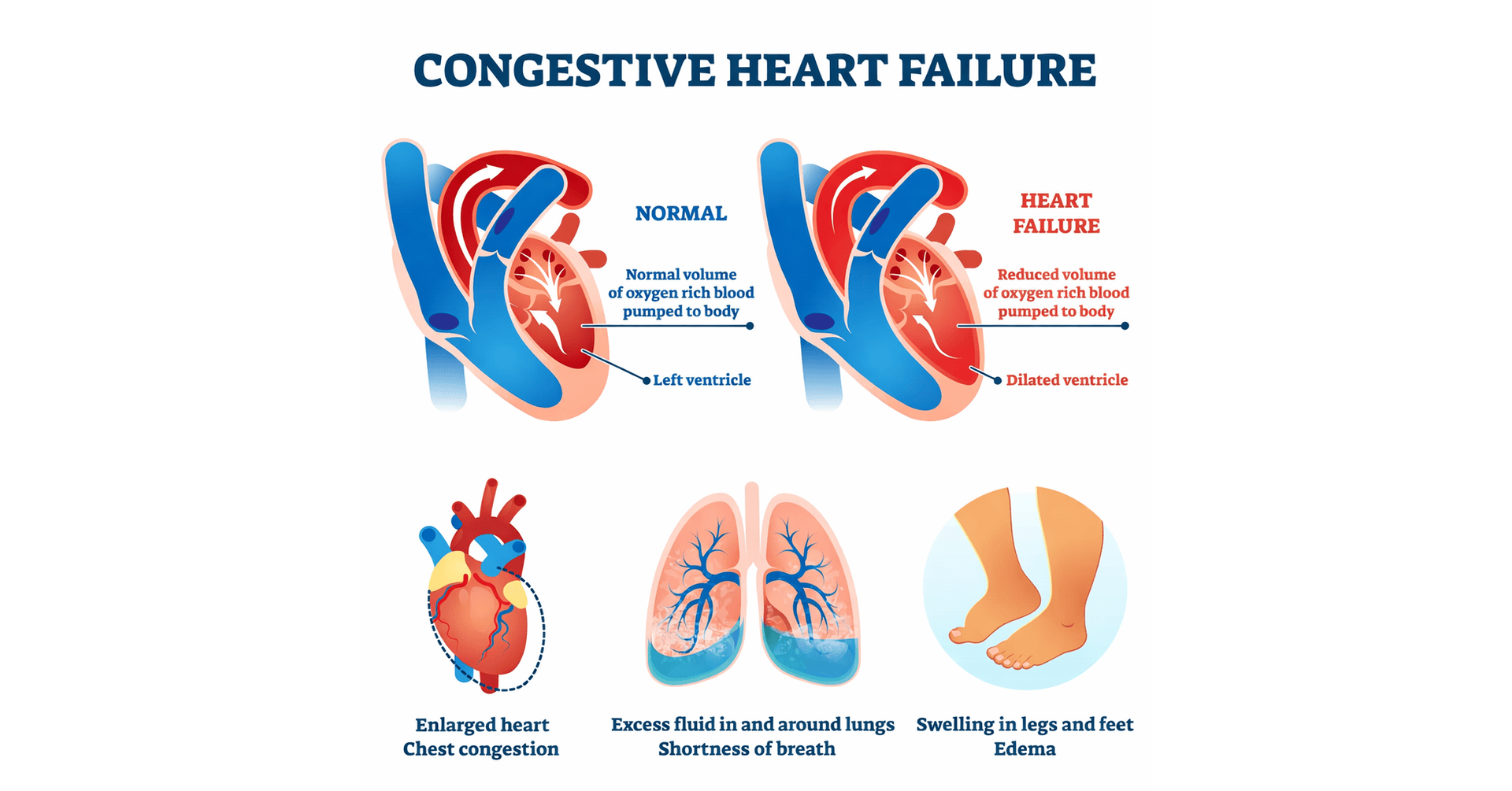 CONGESTIVE HEART FAILURE

NORMAL

Normal volume of oxygen rich blood pumped to body

Left ventricle

HEART FAILURE

Reduced volume of oxygen rich blood pumped to body

Dilated ventricle

Enlarged heart
Chest congestion

Excess fluid in and around lungs
Shortness of breath

Swelling in legs and feet
Edema