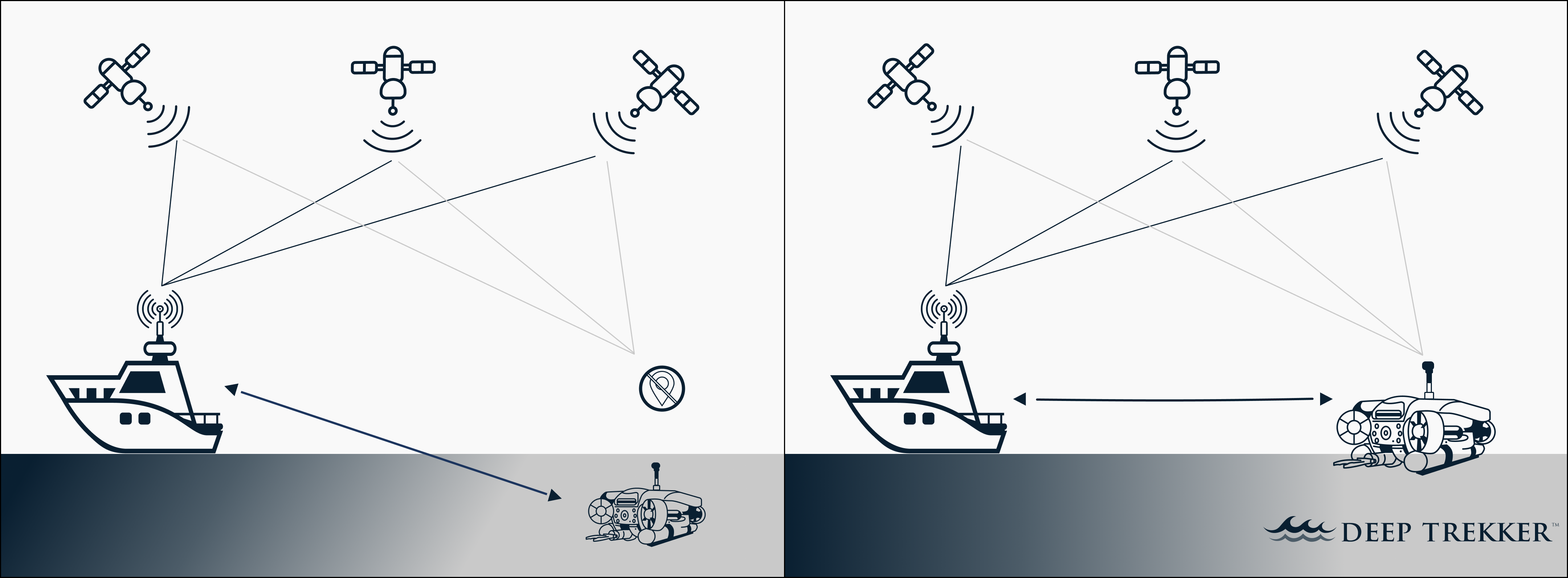 DEEP TREKKER™