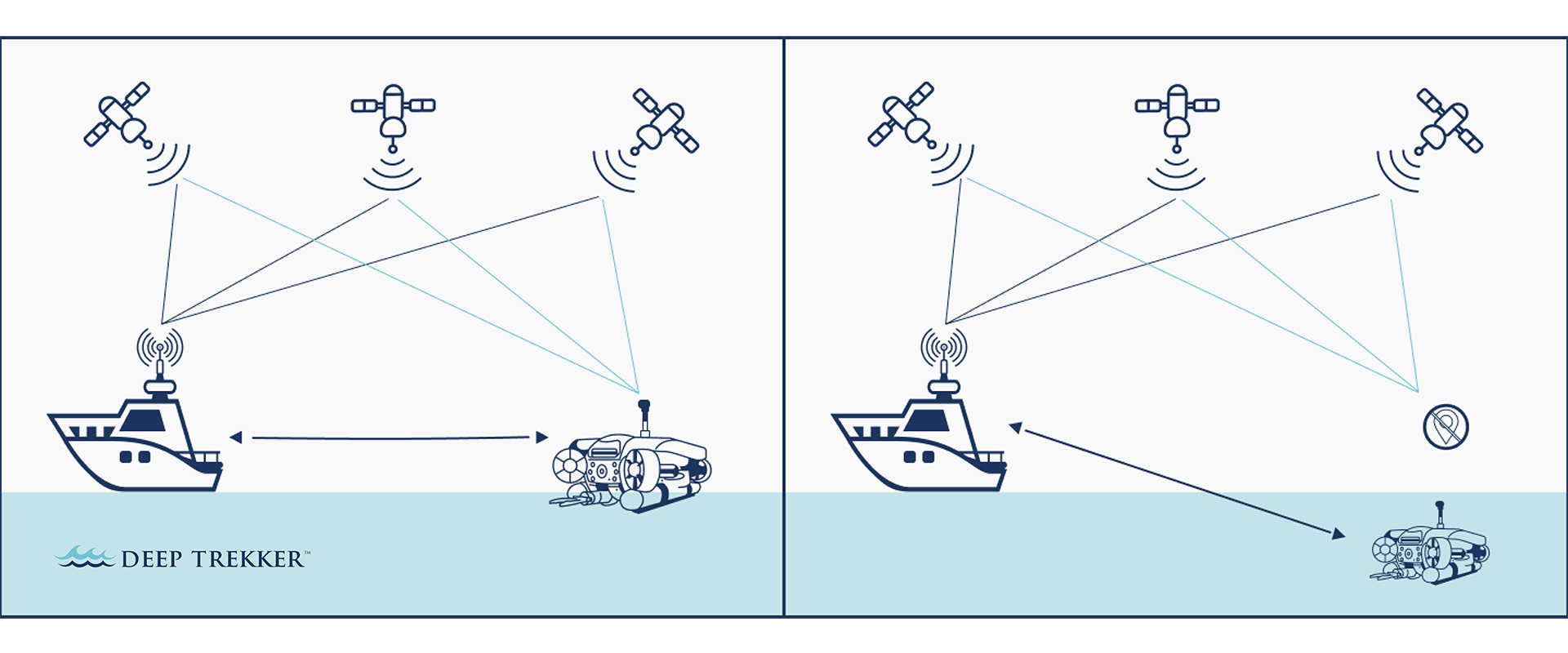 DEEP TREKKER™