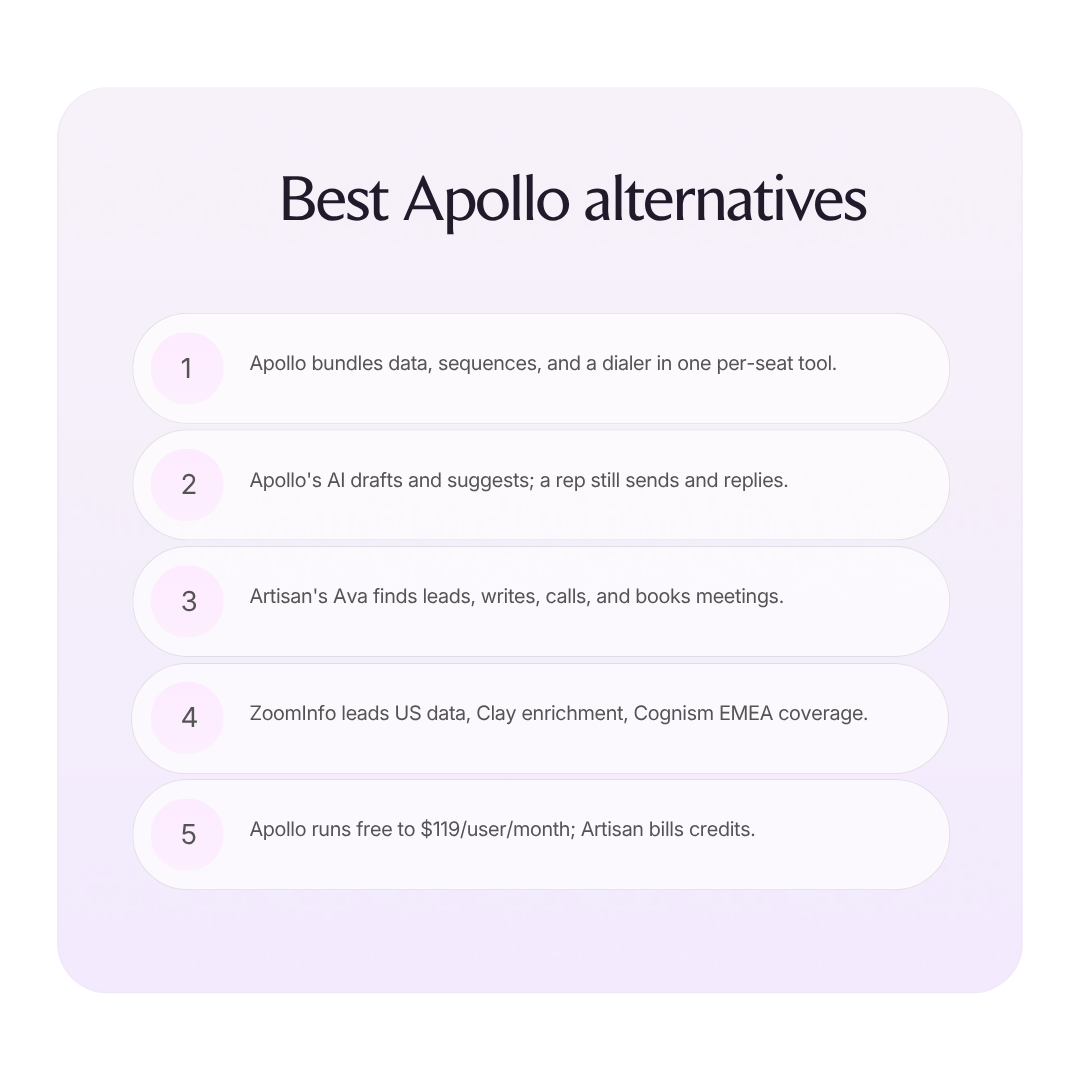 Best Apollo alternatives

1 Apollo bundles data, sequences, and a dialer in one per-seat tool.

2 Apollo's AI drafts and suggests; a rep still sends and replies.

3 Artisan's Ava finds leads, writes, calls, and books meetings.

4 ZoomInfo leads US data, Clay enrichment, Cognism EMEA coverage.

5 Apollo runs free to \$119/user/month; Artisan bills credits.