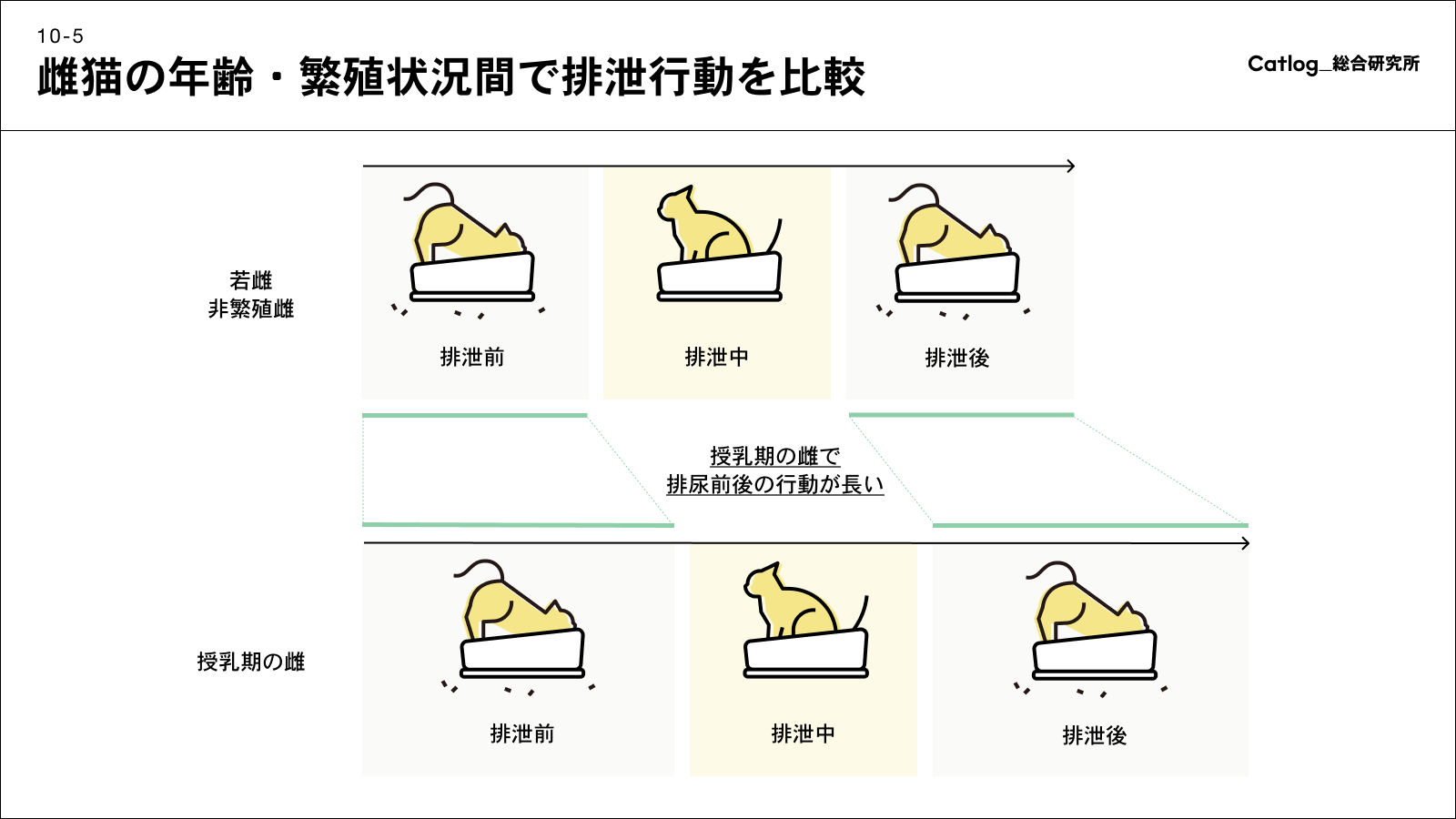 10-5
雌猫の年齢・繁殖状況間で排泄行動を比較

Catlog_総合研究所

若雌
非繁殖雌

排泄前

排泄中

排泄後

授乳期の雌で
排尿前後の行動が長い

授乳期の雌

排泄前

排泄中

排泄後