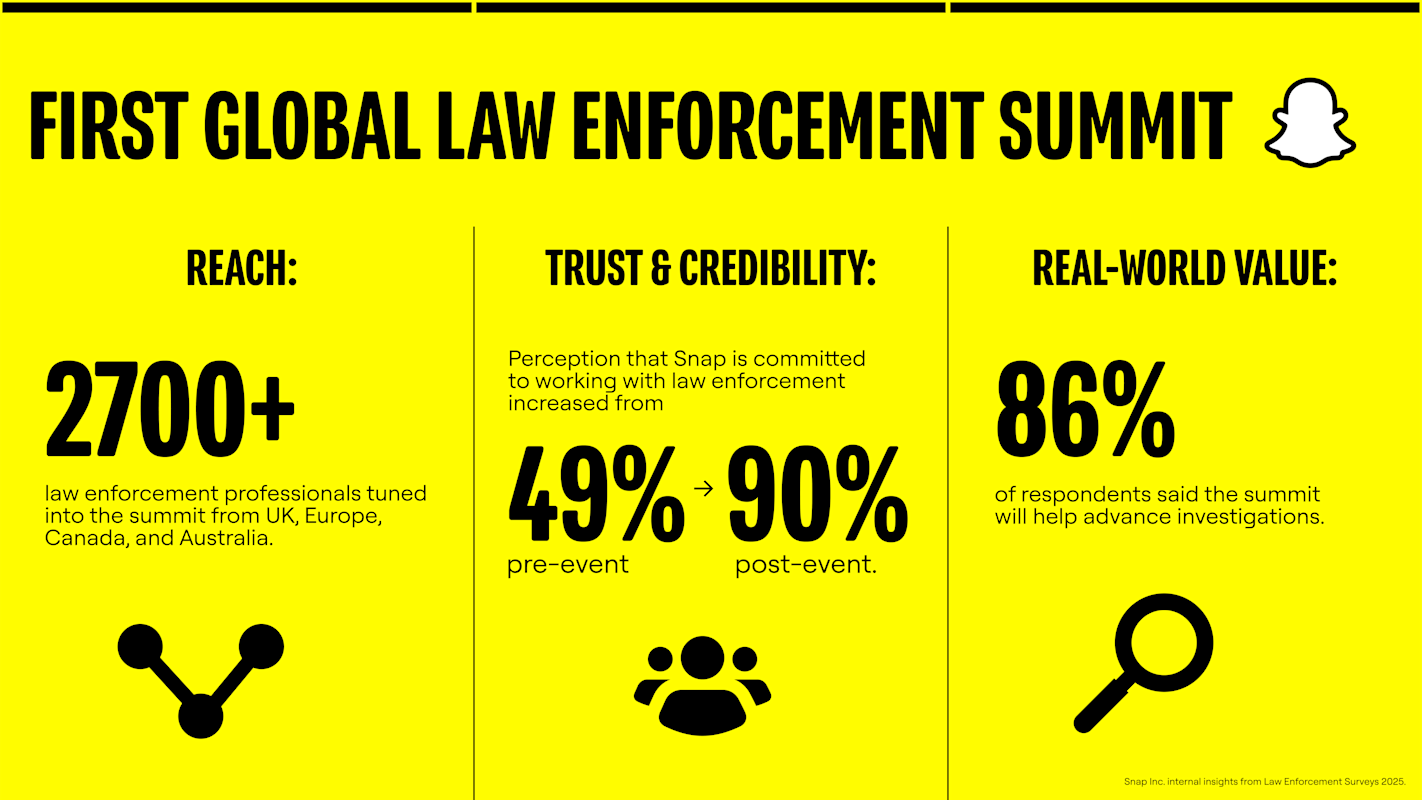 FIRST GLOBAL LAW ENFORCEMENT SUMMIT

REACH:

2700+

law enforcement professionals tuned into the summit from UK, Europe, Canada, and Australia.

TRUST & CREDIBILITY:

Perception that Snap is committed to working with law enforcement increased from

49% → 90%

pre-event post-event.

REAL-WORLD VALUE:

86%

of respondents said the summit will help advance investigations.

Snap Inc. internal insights from Law Enforcement Surveys 2025.