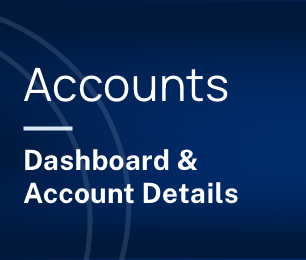 Accounts

Dashboard & Account Details