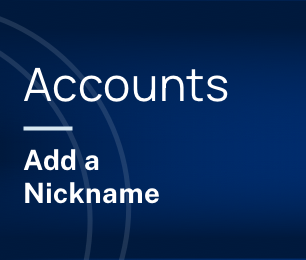 Accounts

Add a Nickname