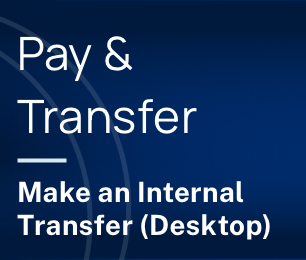 Pay & Transfer

Make an Internal Transfer (Desktop)