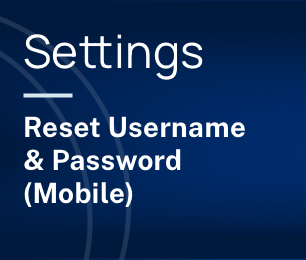 Settings

Reset Username & Password (Mobile)