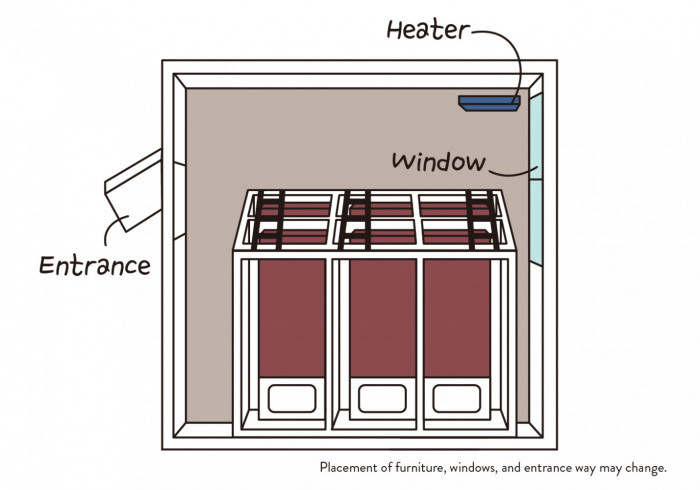 Heater

Window

Entrance

Placement of furniture, windows, and entrance way may change.