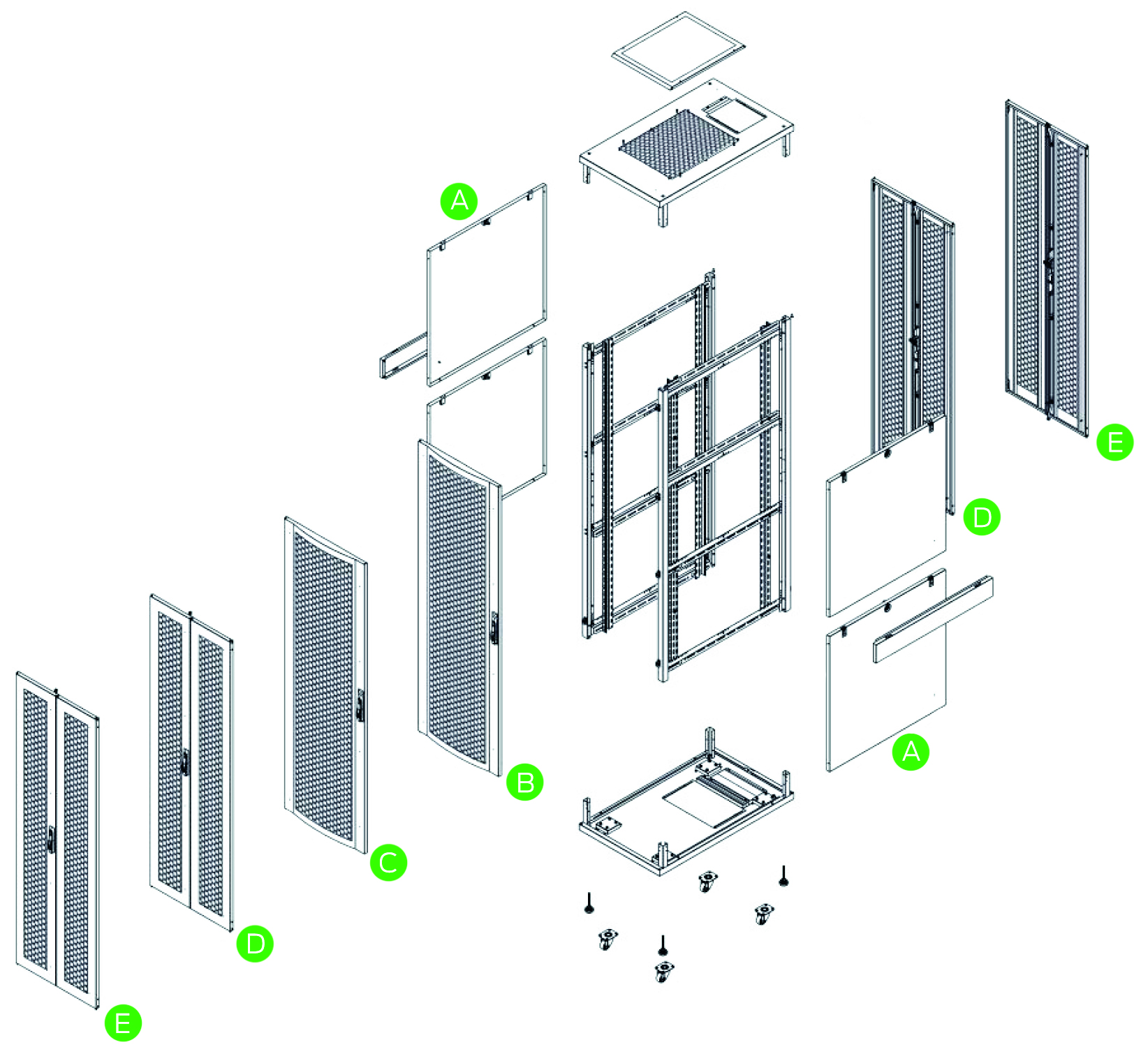 A
E
D
B
A
C
D
E