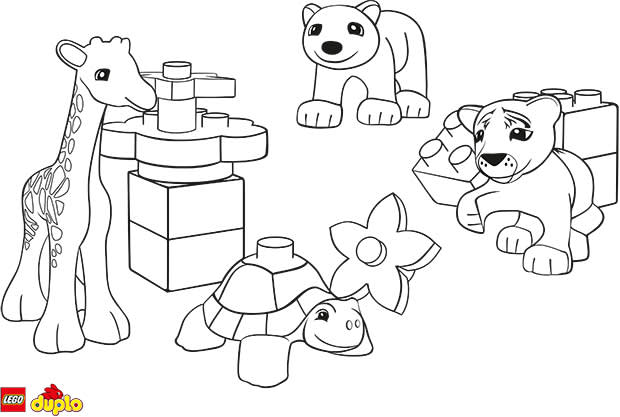 LEGO duplo