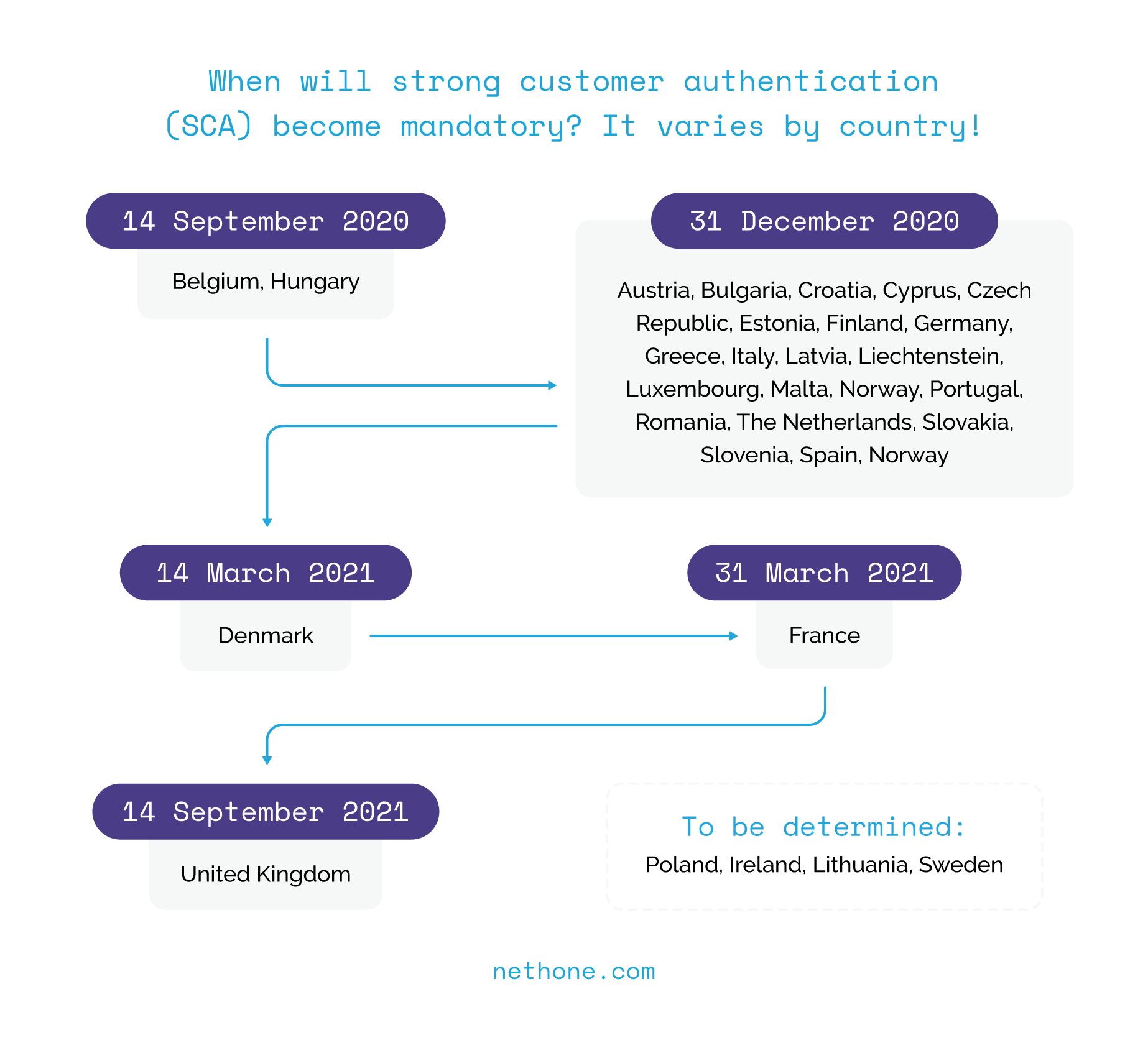 When will strong customer authentication (SCA) become mandatory? It varies by country!

14 September 2020

Belgium, Hungary

31 December 2020

Austria, Bulgaria, Croatia, Cyprus, Czech Republic, Estonia, Finland, Germany, Greece, Italy, Latvia, Liechtenstein, Luxembourg, Malta, Norway, Portugal, Romania, The Netherlands, Slovakia, Slovenia, Spain, Norway

14 March 2021

Denmark

31 March 2021

France

14 September 2021

United Kingdom

To be determined:

Poland, Ireland, Lithuania, Sweden

nethone.com