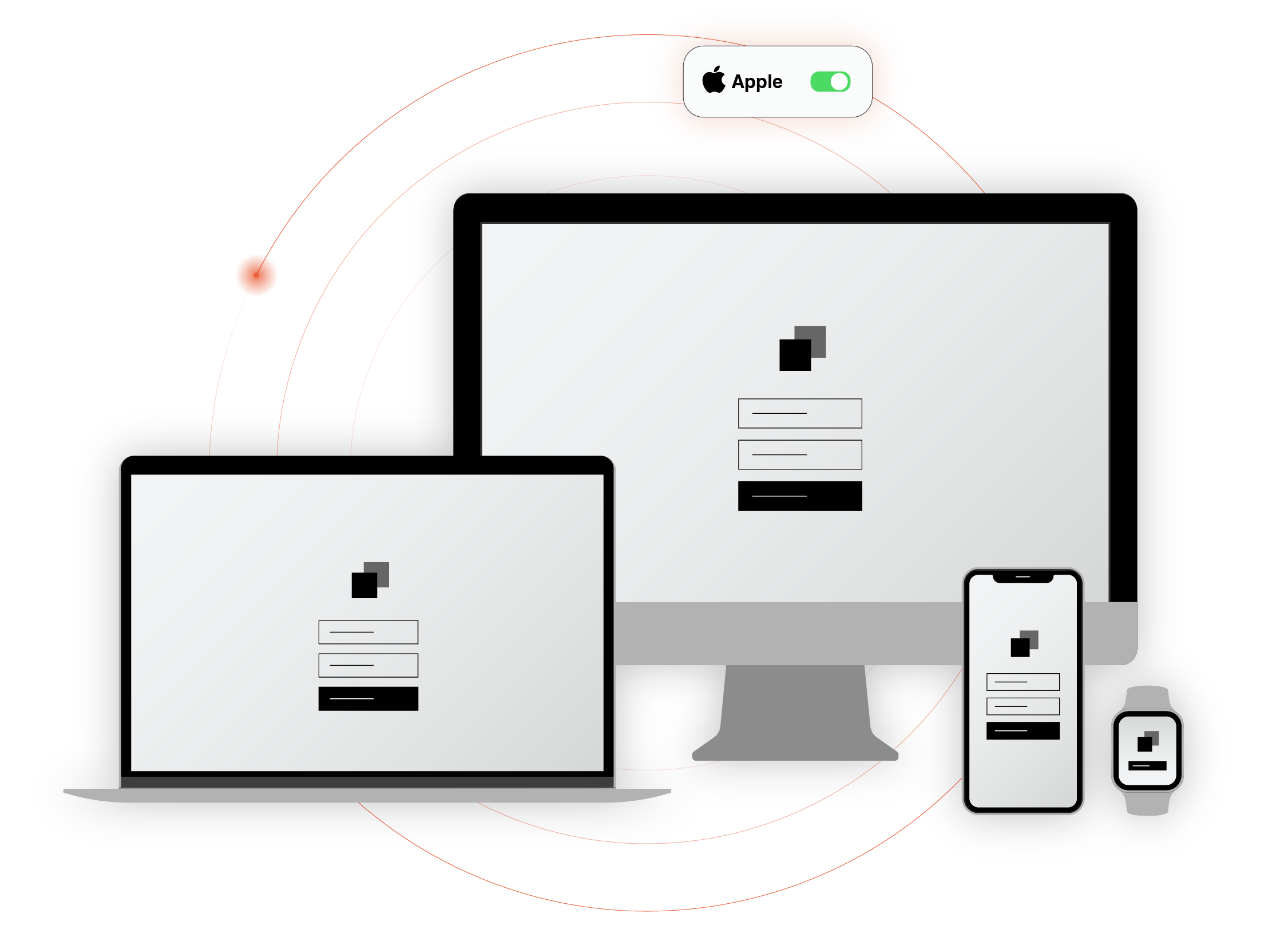 Apple