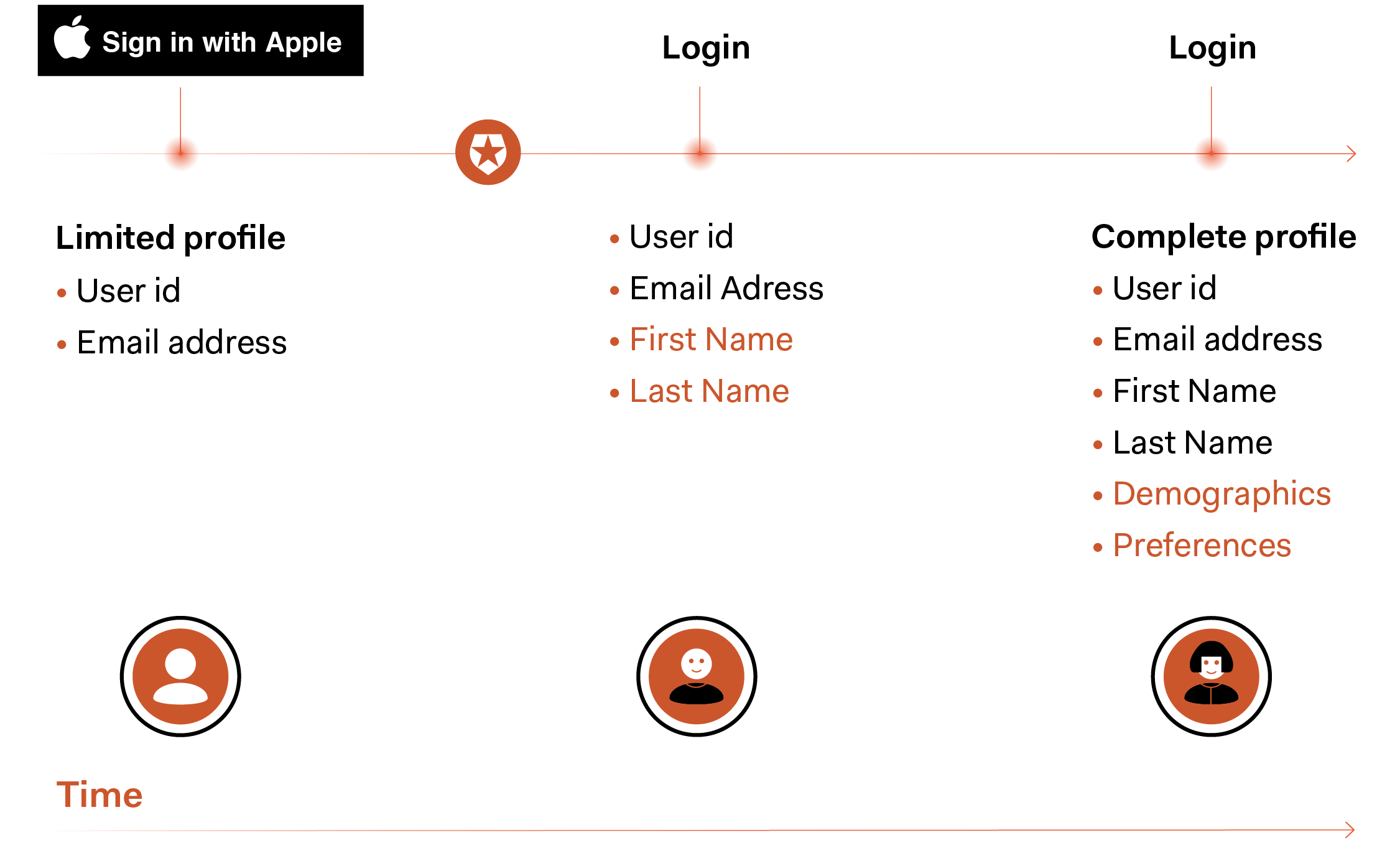 Sign in with Apple

Login

Login

Limited profile
• User id
• Email address

• User id
• Email Adress
• First Name
• Last Name

Complete profile
• User id
• Email address
• First Name
• Last Name
• Demographics
• Preferences

Time