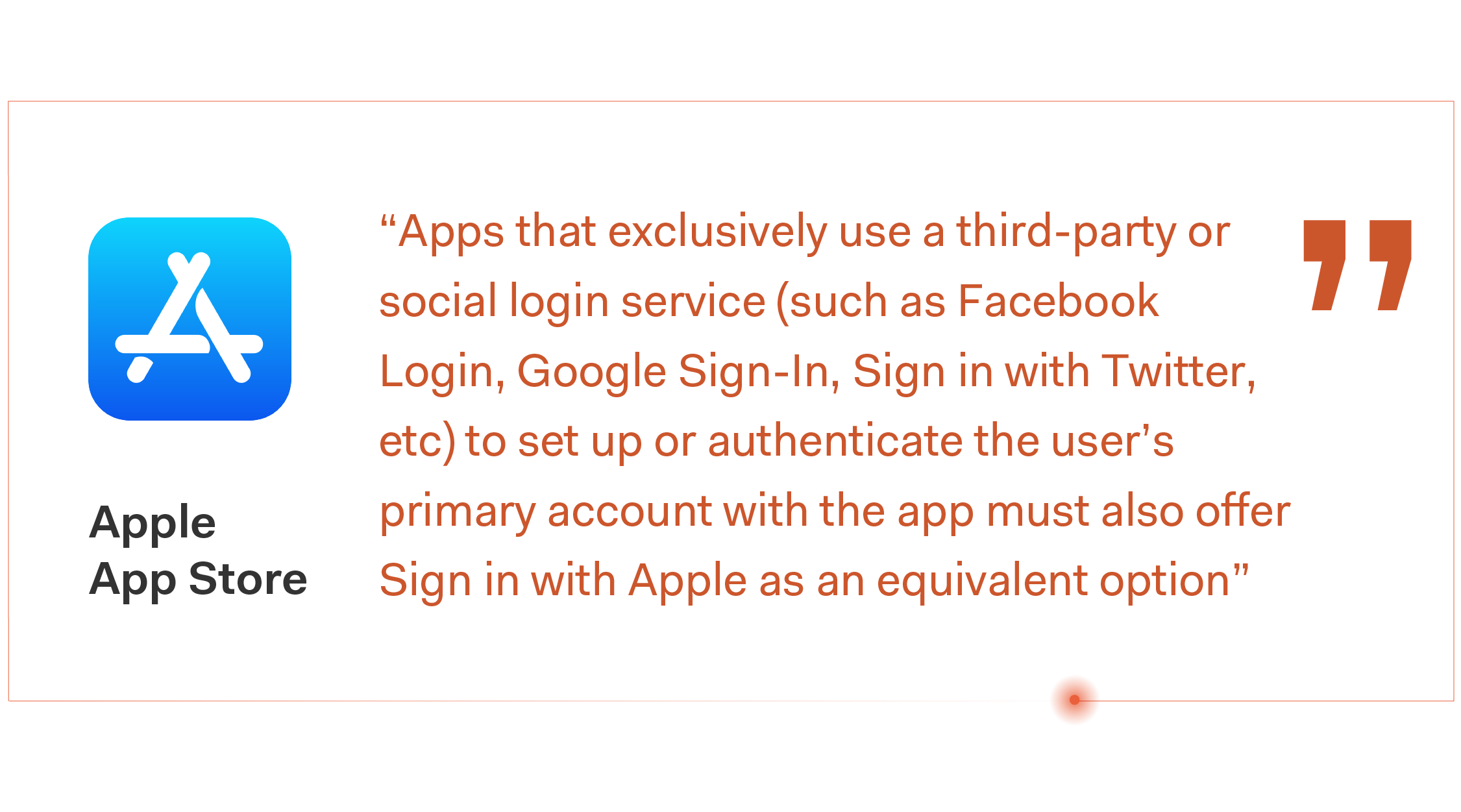 Apple
App Store

“Apps that exclusively use a third-party or social login service (such as Facebook Login, Google Sign-In, Sign in with Twitter, etc) to set up or authenticate the user’s primary account with the app must also offer Sign in with Apple as an equivalent option”