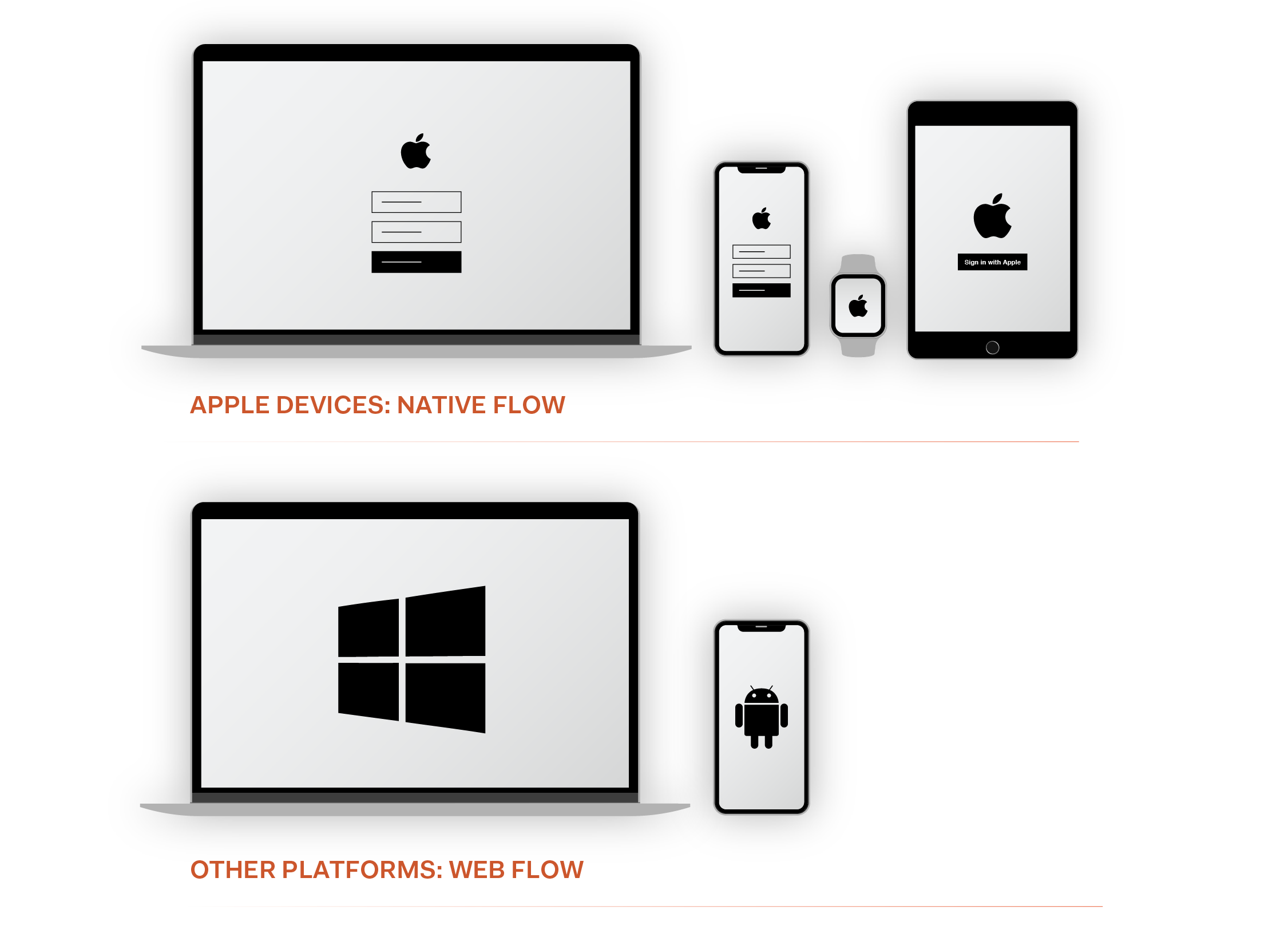 Sign in with Apple

APPLE DEVICES: NATIVE FLOW

OTHER PLATFORMS: WEB FLOW