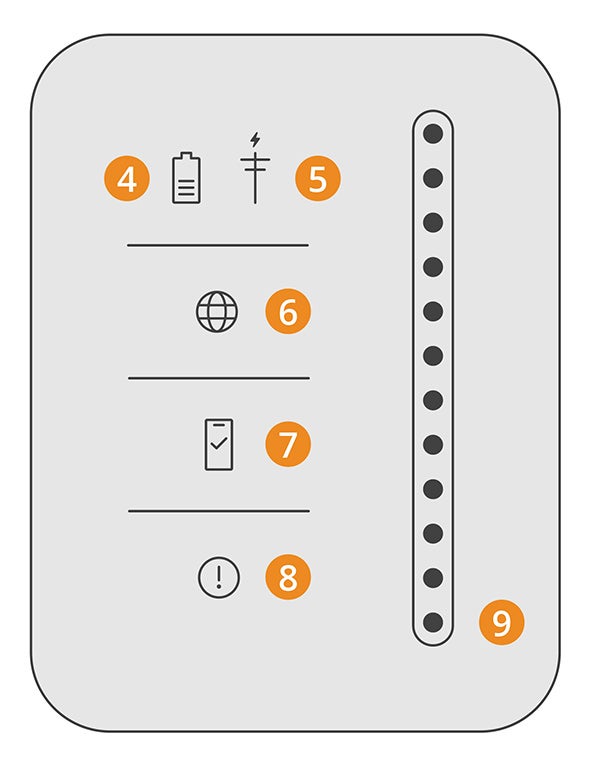 4
5
6
7
8
9