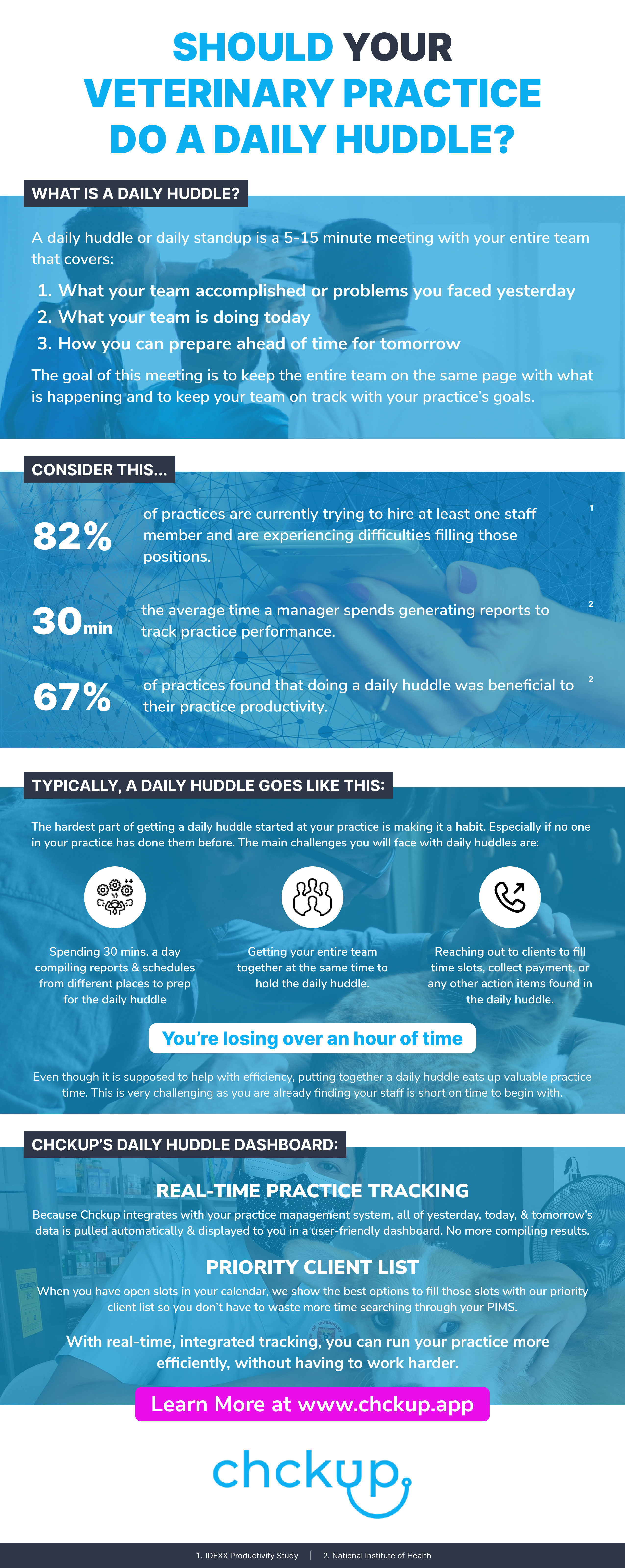 SHOULD YOUR VETERINARY PRACTICE DO A DAILY HUDDLE?

WHAT IS A DAILY HUDDLE?

A daily huddle or daily standup is a 5-15 minute meeting with your entire team that covers:

1. What your team accomplished or problems you faced yesterday
2. What your team is doing today
3. How you can prepare ahead of time for tomorrow

The goal of this meeting is to keep the entire team on the same page with what is happening and to keep your team on track with your practice's goals.

CONSIDER THIS...

82% of practices are currently trying to hire at least one staff member and are experiencing difficulties filling those positions. 1

30min the average time a manager spends generating reports to track practice performance. 2

67% of practices found that doing a daily huddle was beneficial to their practice productivity. 2

TYPICALLY, A DAILY HUDDLE GOES LIKE THIS:

The hardest part of getting a daily huddle started at your practice is making it a habit. Especially if no one in your practice has done them before. The main challenges you will face with daily huddles are:

Spending 30 mins. a day compiling reports & schedules from different places to prep for the daily huddle

Getting your entire team together at the same time to hold the daily huddle.

Reaching out to clients to fill time slots, collect payment, or any other action items found in the daily huddle.

You're losing over an hour of time

Even though it is supposed to help with efficiency, putting together a daily huddle eats up valuable practice time. This is very challenging as you are already finding your staff is short on time to begin with.

CHCKUP'S DAILY HUDDLE DASHBOARD:

REAL-TIME PRACTICE TRACKING

Because Chckup integrates with your practice management system, all of yesterday, today, & tomorrow's data is pulled automatically & displayed to you in a user-friendly dashboard. No more compiling results.

PRIORITY CLIENT LIST

When you have open slots in your calendar, we show the best options to fill those slots with our priority client list so you don't have to waste more time searching through your PIMS.

With real-time, integrated tracking, you can run your practice more efficiently, without having to work harder.

Learn More at www.chckup.app

chckup

1. IDEXX Productivity Study | 2. National Institute of Health