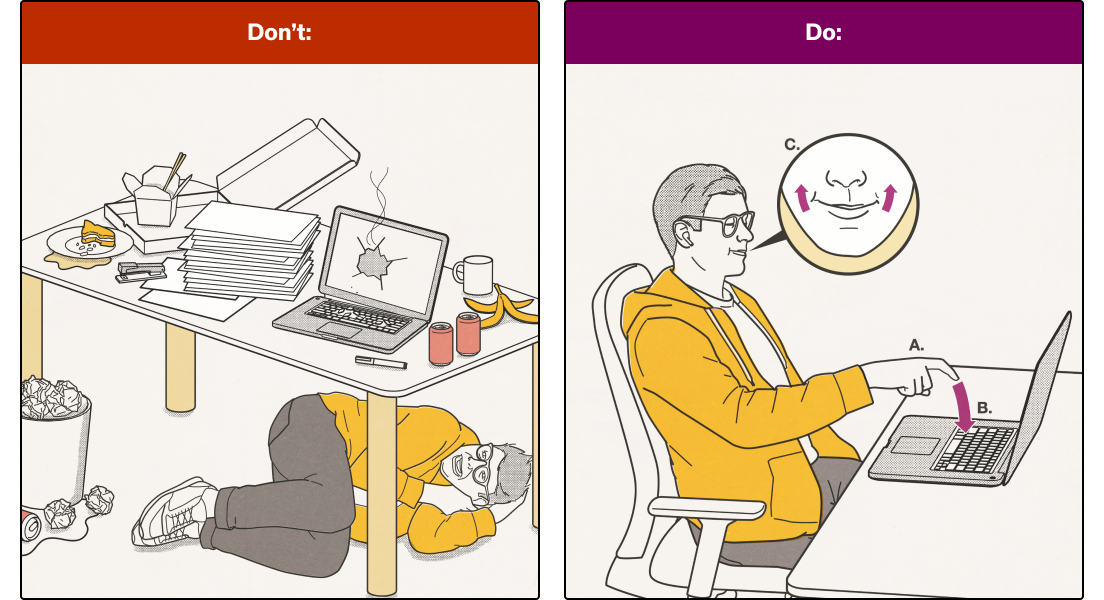 Don't:

Do:

C.

A.

B.