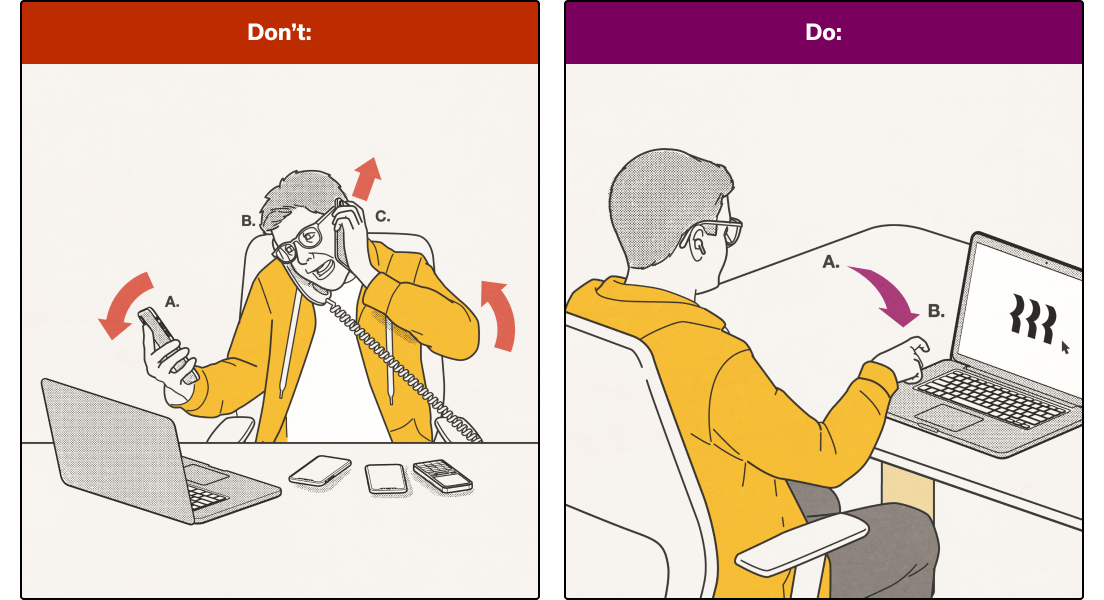 Don't:

B.

C.

A.

Do:

A.

B.