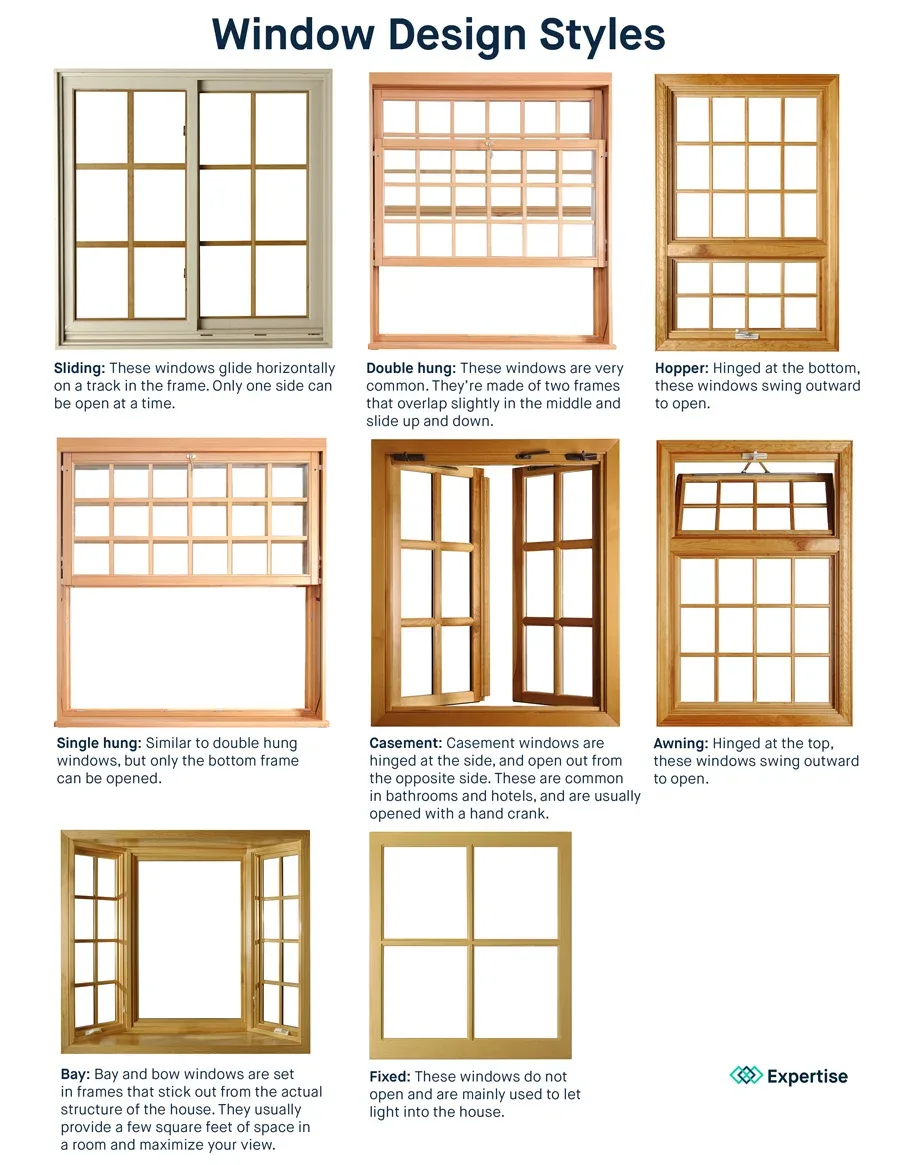 Window Design Styles

Sliding: These windows glide horizontally on a track in the frame. Only one side can be open at a time.

Double hung: These windows are very common. They're made of two frames that overlap slightly in the middle and slide up and down.

Hopper: Hinged at the bottom, these windows swing outward to open.

Single hung: Similar to double hung windows, but only the bottom frame can be opened.

Casement: Casement windows are hinged at the side, and open out from the opposite side. These are common in bathrooms and hotels, and are usually opened with a hand crank.

Awning: Hinged at the top, these windows swing outward to open.

Bay: Bay and bow windows are set in frames that stick out from the actual structure of the house. They usually provide a few square feet of space in a room and maximize your view.

Fixed: These windows do not open and are mainly used to let light into the house.

Expertise