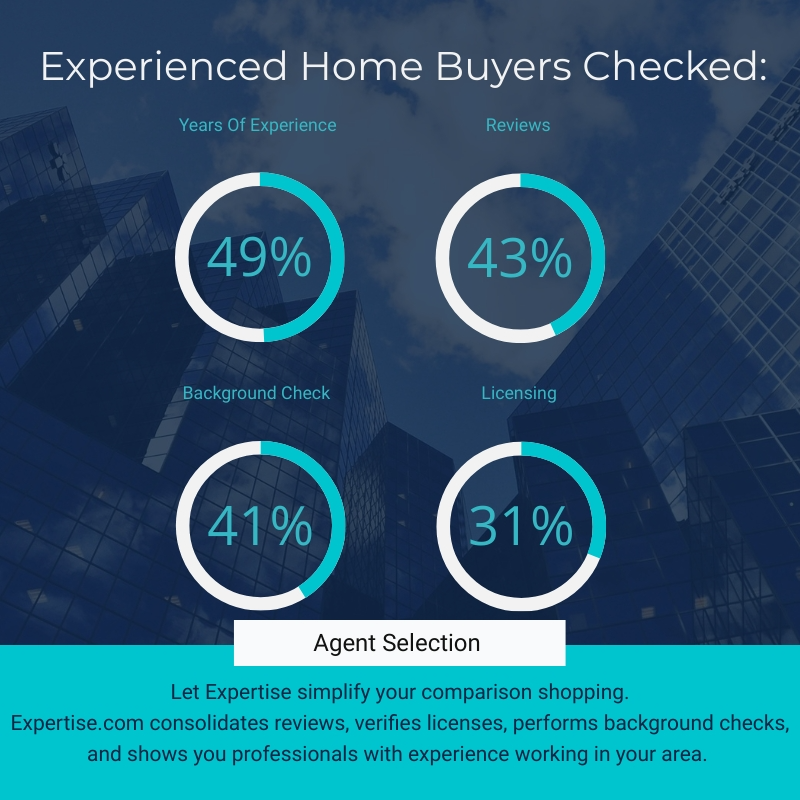 Experienced Home Buyers Checked:

Years Of Experience

49%

Reviews

43%

Background Check

41%

Licensing

31%

Agent Selection

Let Expertise simplify your comparison shopping.
Expertise.com consolidates reviews, verifies licenses, performs background checks, and shows you professionals with experience working in your area.