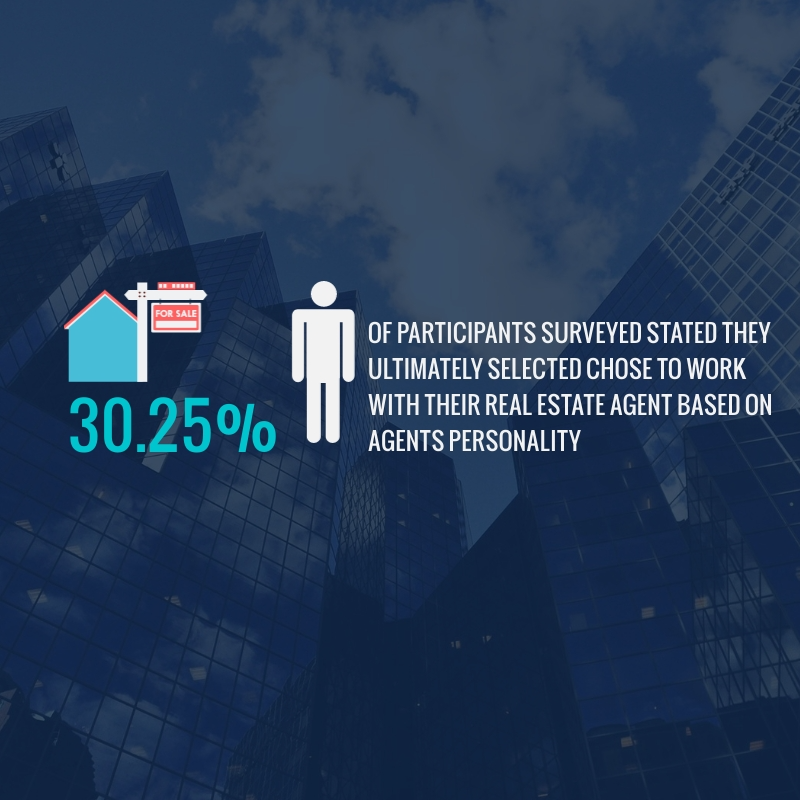 FOR SALE

30.25%

OF PARTICIPANTS SURVEYED STATED THEY ULTIMATELY SELECTED CHOSE TO WORK WITH THEIR REAL ESTATE AGENT BASED ON AGENTS PERSONALITY