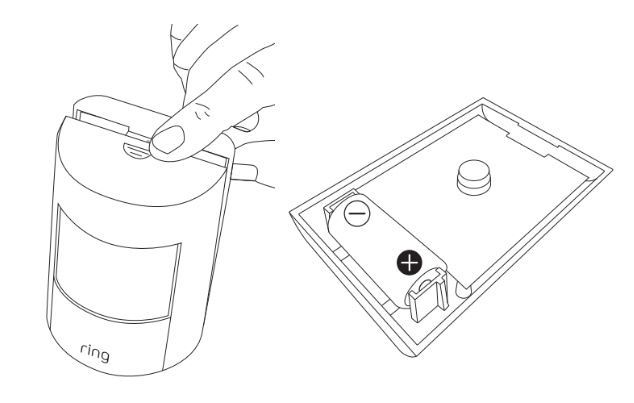 ring

−

+