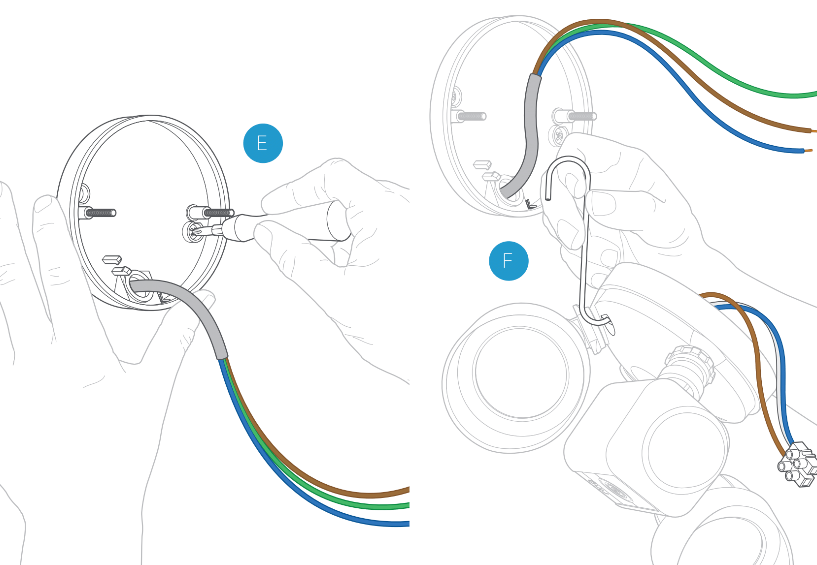 E

F