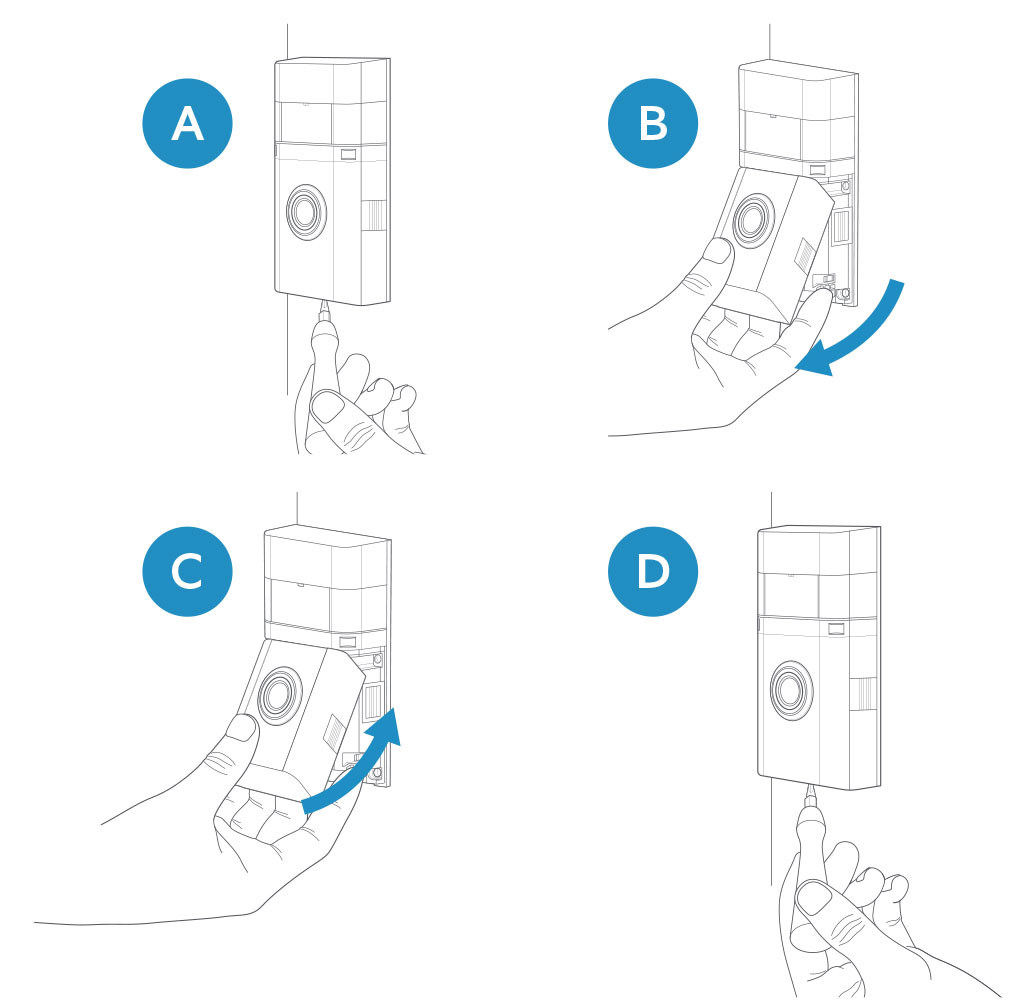 A

B

C

D