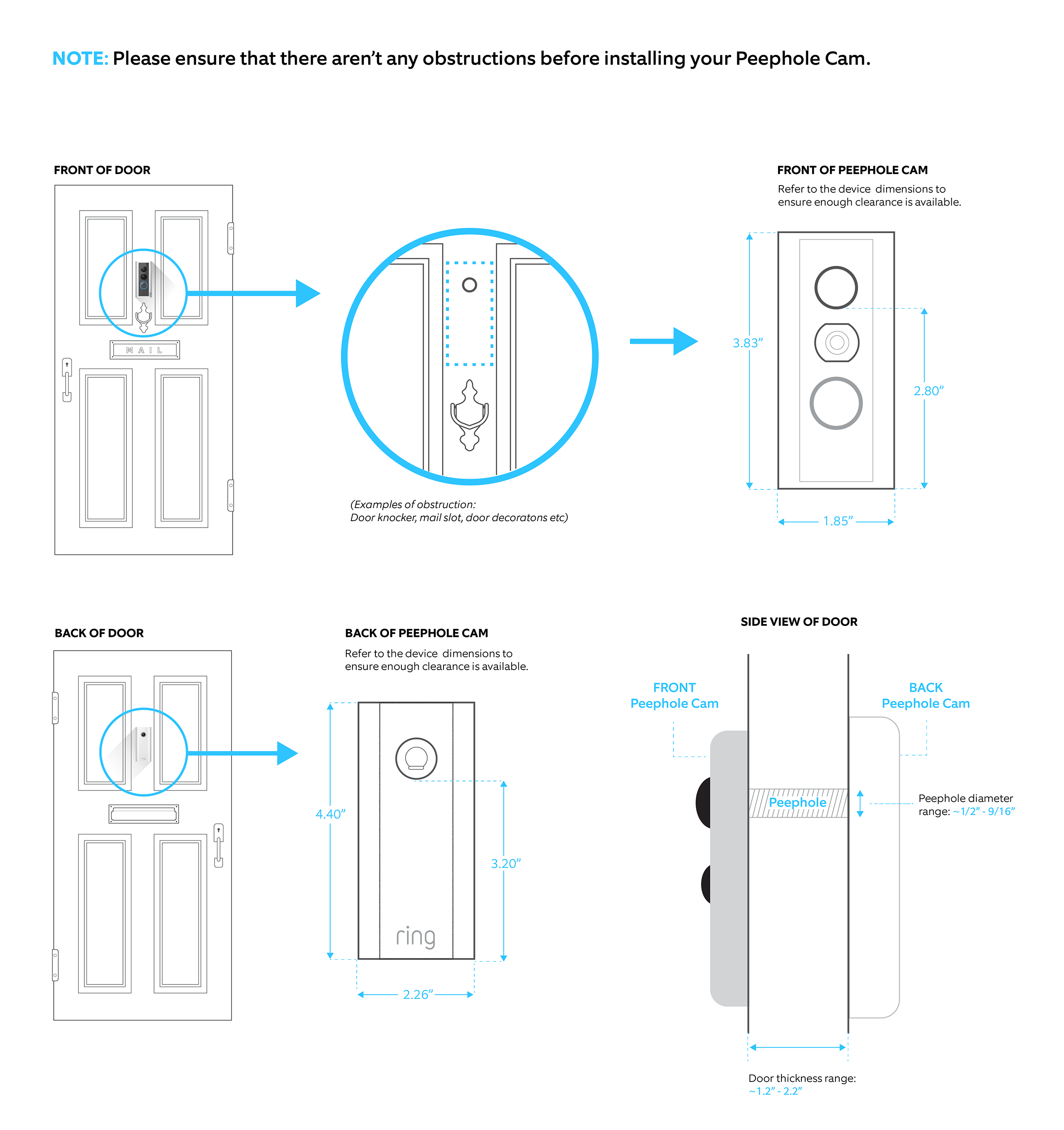 NOTE: Please ensure that there aren't any obstructions before installing your Peephole Cam.

FRONT OF DOOR

MAIL

(Examples of obstruction:
Door knocker, mail slot, door decoratons etc)

FRONT OF PEEPHOLE CAM

Refer to the device dimensions to ensure enough clearance is available.

3.83"

2.80"

1.85"

BACK OF DOOR

BACK OF PEEPHOLE CAM

Refer to the device dimensions to ensure enough clearance is available.

4.40"

3.20"

ring

2.26"

SIDE VIEW OF DOOR

FRONT
Peephole Cam

BACK
Peephole Cam

Peephole

Peephole diameter range: ~1/2" - 9/16"

Door thickness range:
~1.2" - 2.2"