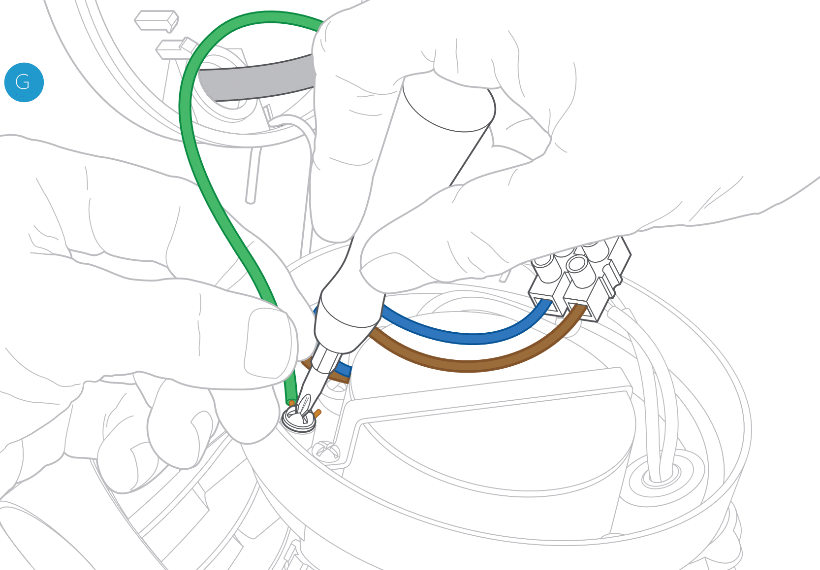 G