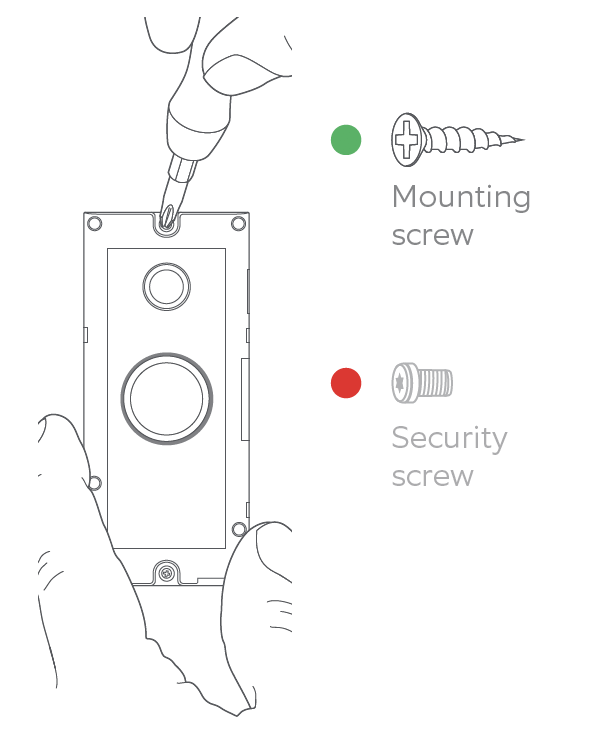 Mounting screw

Security screw