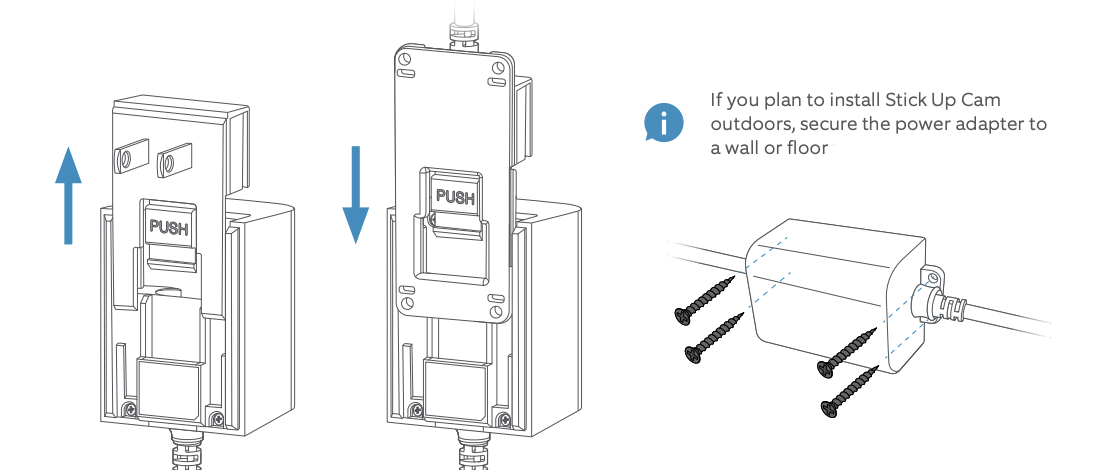 PUSH

PUSH

i

If you plan to install Stick Up Cam outdoors, secure the power adapter to a wall or floor